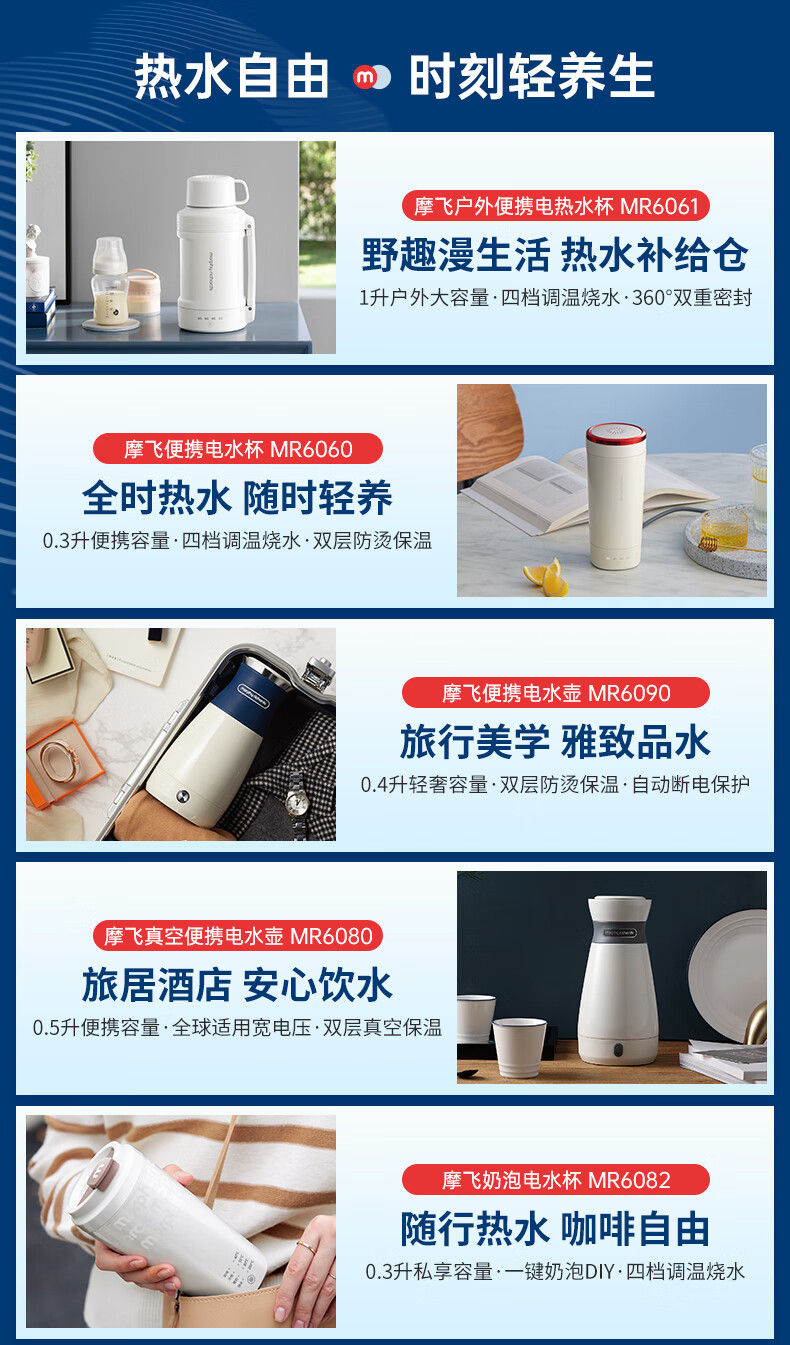 热水自由 时刻轻养生

摩飞户外便携电热水杯 MR6061
野趣漫生活 热水补给仓
1升户外大容量·四档调温烧水·360°双重密封

摩飞便携电水杯 MR6060
全时热水 随时轻养
0.3升便携容量·四档调温烧水·双层防烫保温

摩飞便携电水壶 MR6090
旅行美学 雅致品水
0.4升轻奢容量·双层防烫保温·自动断电保护

摩飞真空便携电水壶 MR6080
旅居酒店 安心饮水
0.5升便携容量·全球适用宽电压·双层真空保温

摩飞奶泡电水杯 MR6082
随行热水 咖啡自由
0.3升私享容量·一键奶泡DIY·四档调温烧水