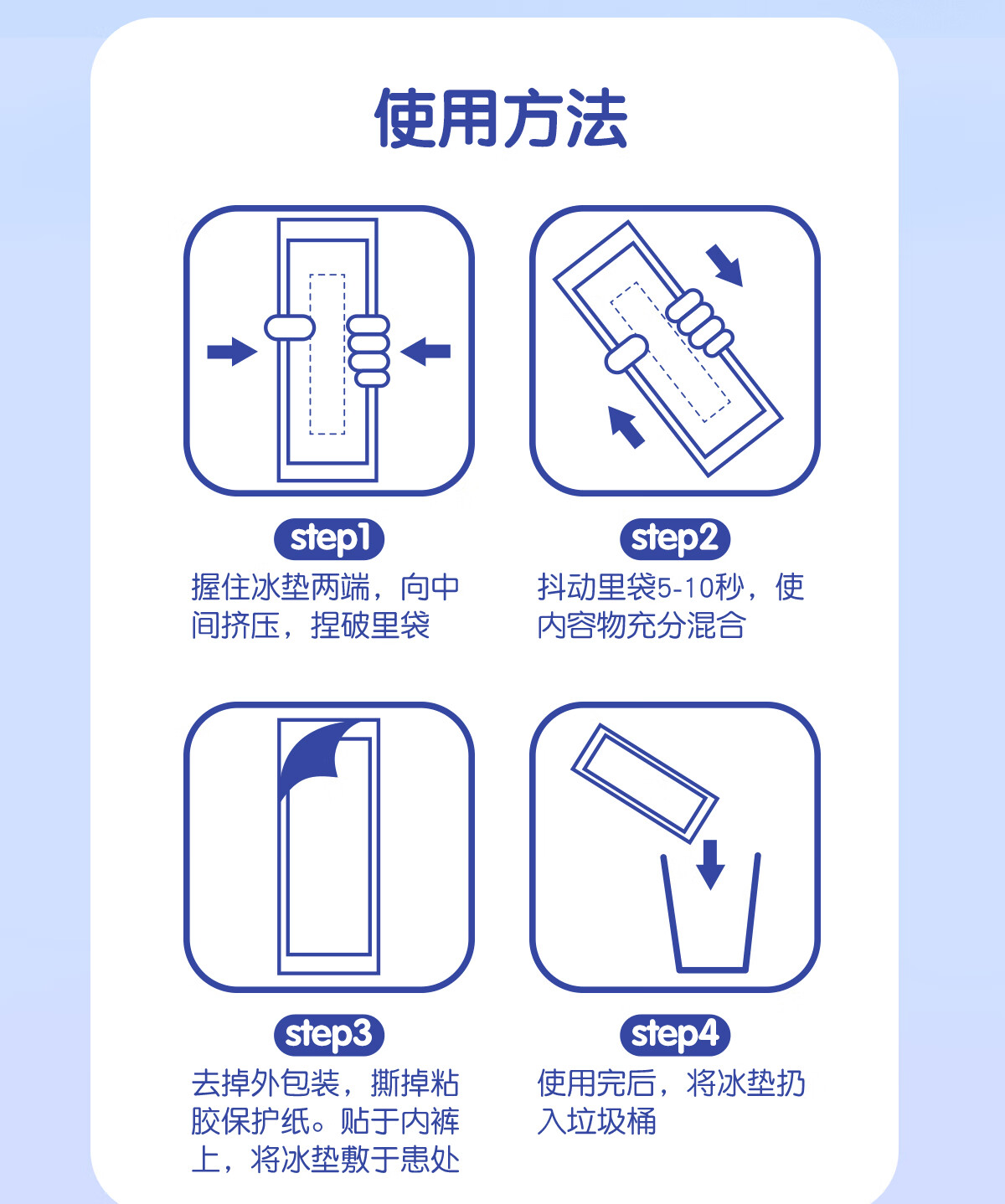 使用方法

step1
握住冰垫两端，向中间挤压，捏破里袋

step2
抖动里袋5-10秒，使内容物充分混合

step3
去掉外包装，撕掉粘胶保护纸。贴于内裤上，将冰垫敷于患处

step4
使用完后，将冰垫扔入垃圾桶