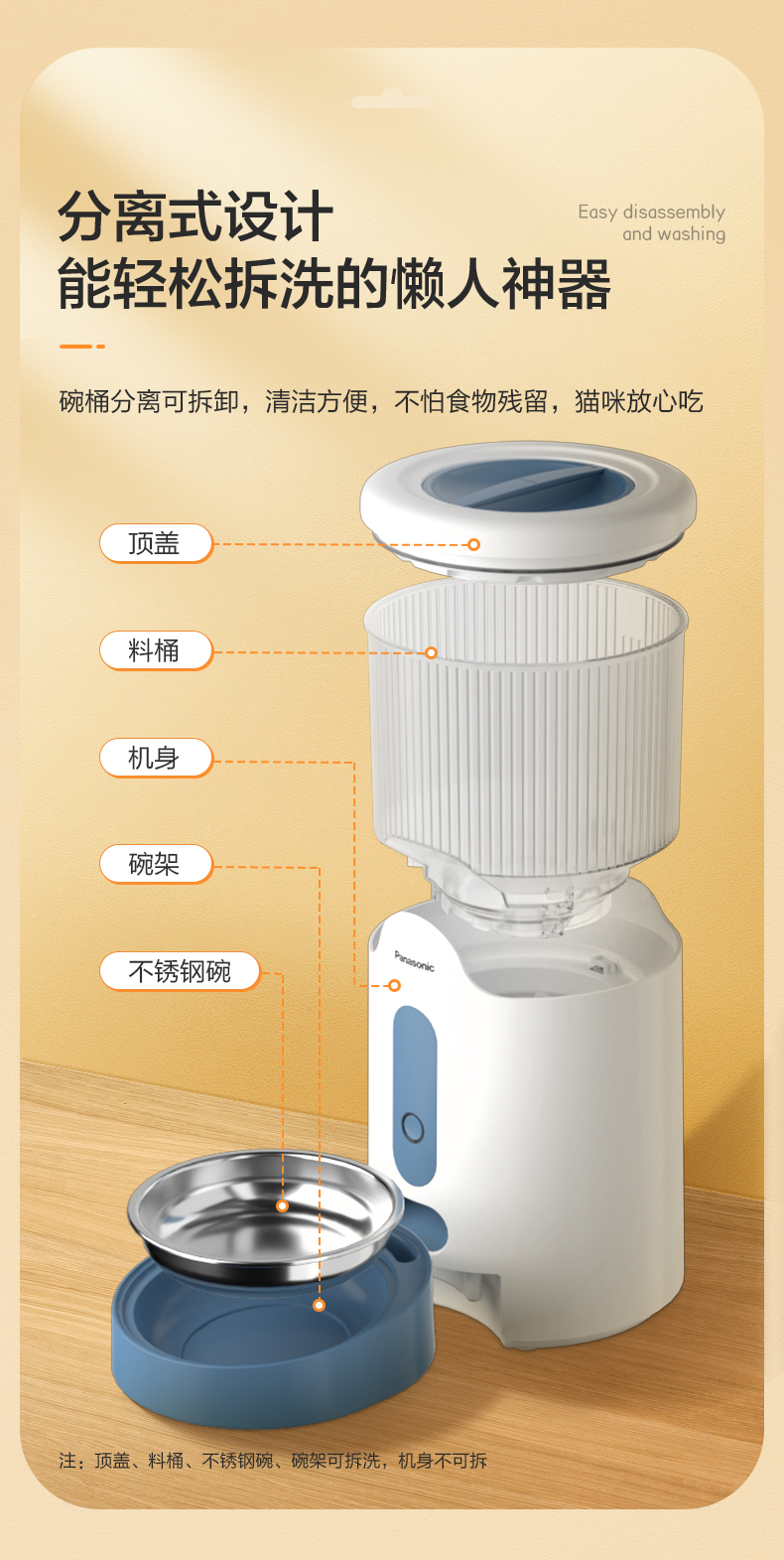 分离式设计
能轻松拆洗的懒人神器

Easy disassembly
and washing

碗桶分离可拆卸，清洁方便，不怕食物残留，猫咪放心吃

顶盖

料桶

机身

碗架

不锈钢碗

Panasonic

注：顶盖、料桶、不锈钢碗、碗架可拆洗，机身不可拆