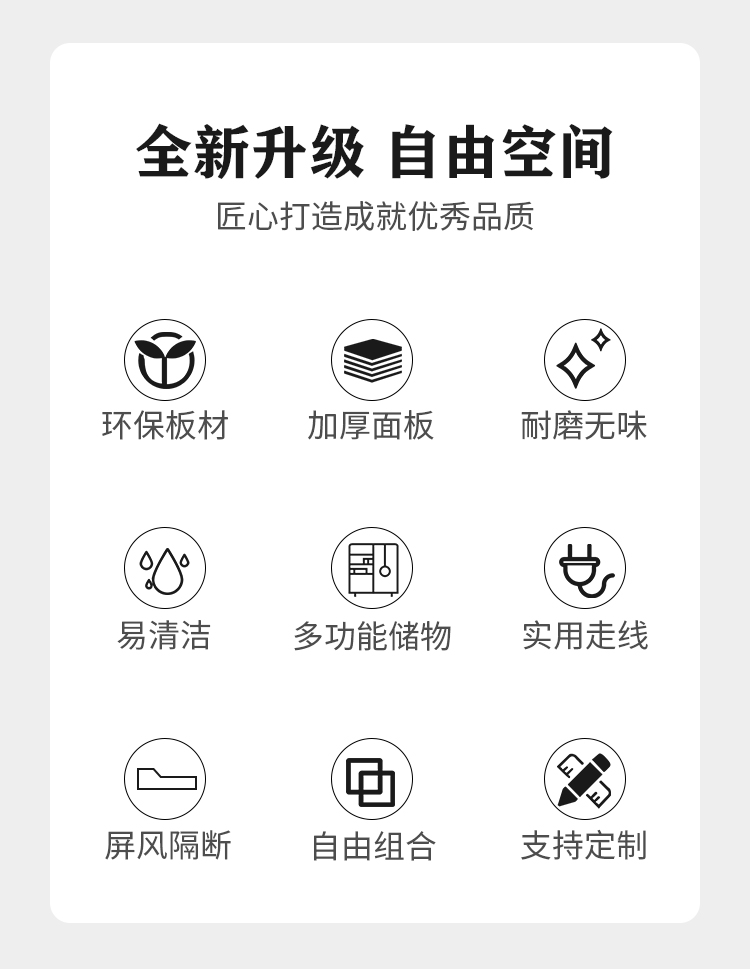 全新升级 自由空间

匠心打造成就优秀品质

环保板材

加厚面板

耐磨无味

易清洁

多功能储物

实用走线

屏风隔断

自由组合

支持定制