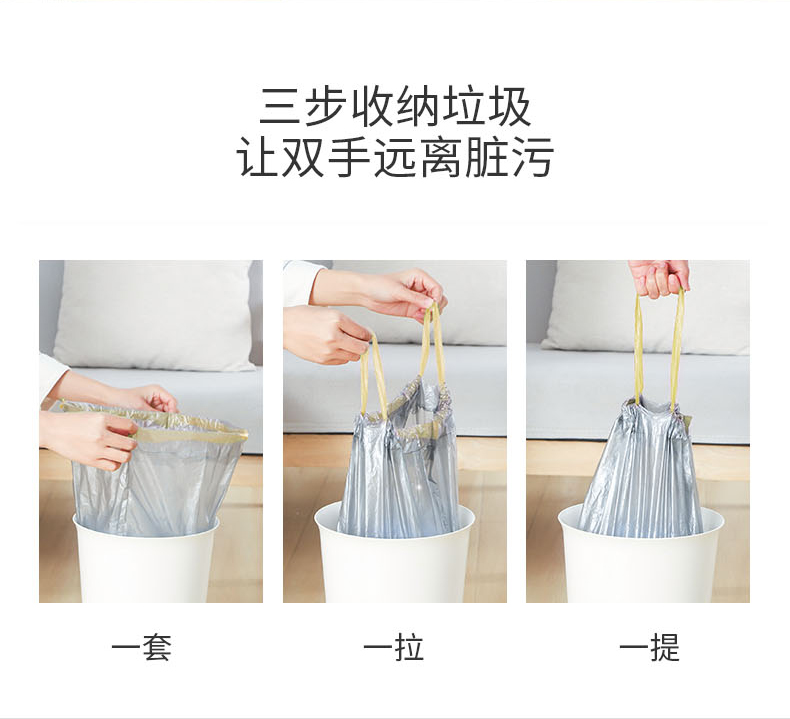 三步收纳垃圾
让双手远离脏污

一套

一拉

一提