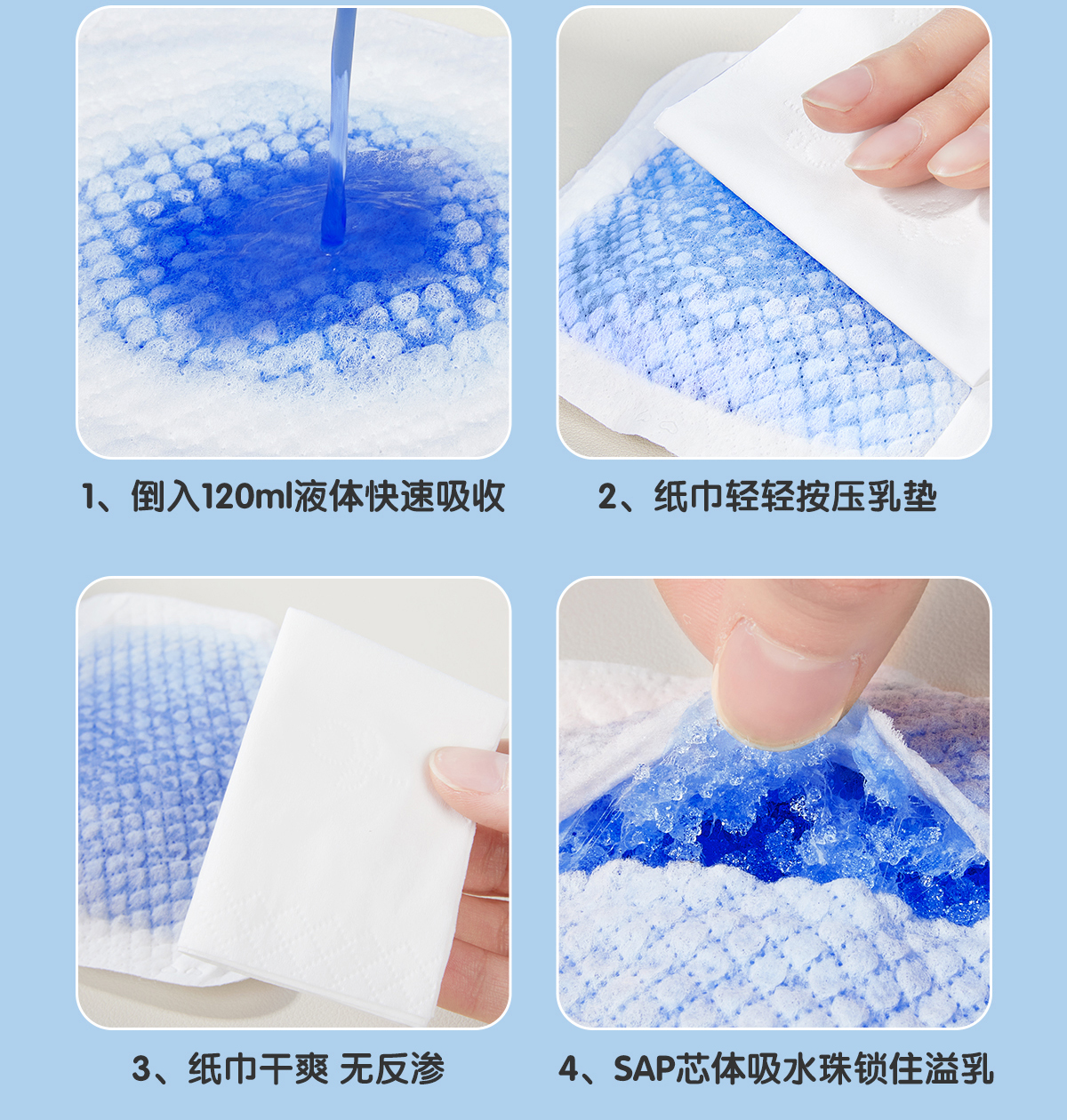 1、倒入120ml液体快速吸收

2、纸巾轻轻按压乳垫

3、纸巾干爽 无反渗

4、SAP芯体吸水珠锁住溢乳