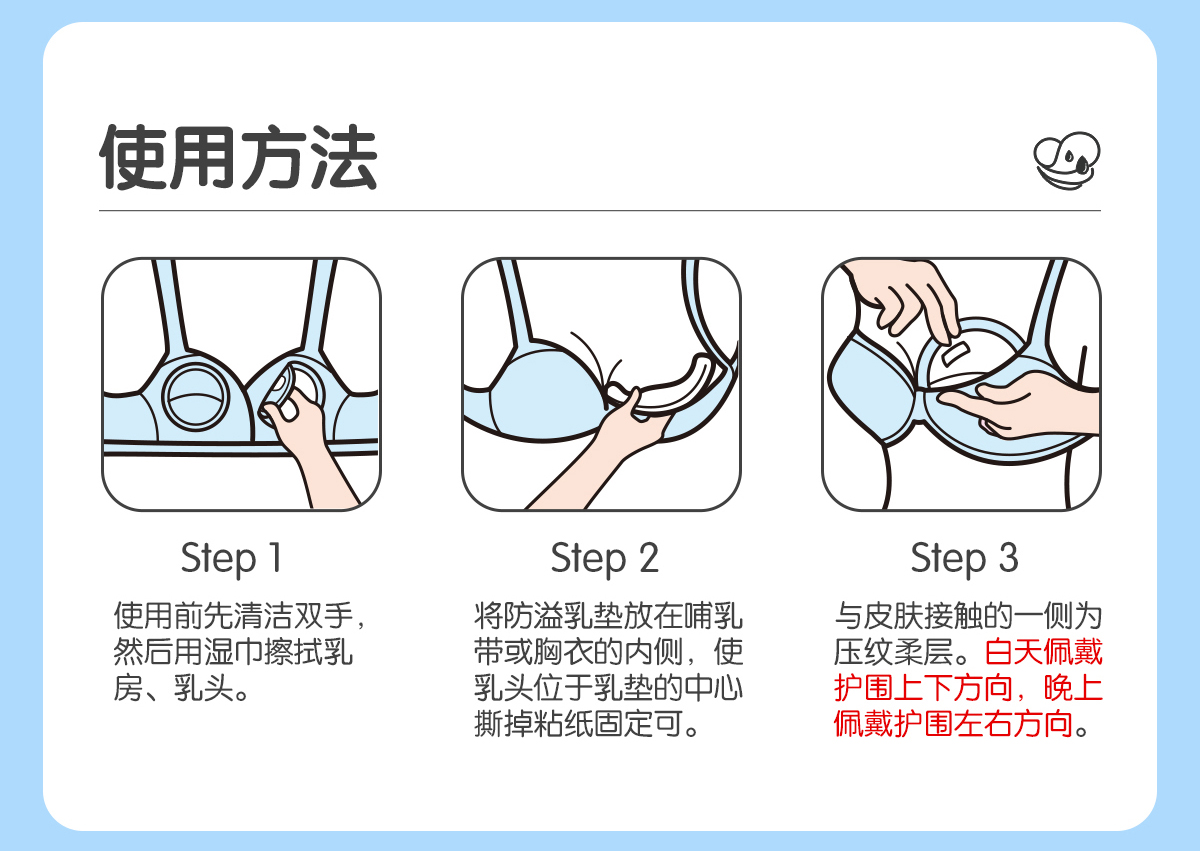 使用方法

Step 1

使用前先清洁双手，然后用湿巾擦拭乳房、乳头。

Step 2

将防溢乳垫放在哺乳带或胸衣的内侧，使乳头位于乳垫的中心撕掉粘纸固定可。

Step 3

与皮肤接触的一侧为压纹柔层。白天佩戴护围上下方向，晚上佩戴护围左右方向。