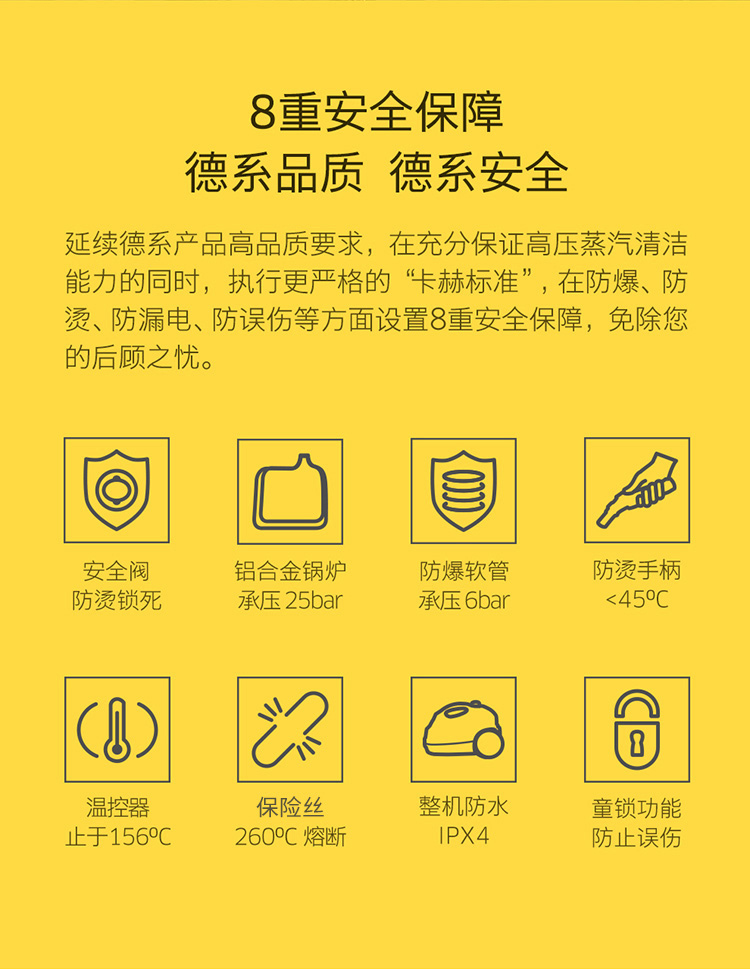 8重安全保障
德系品质 德系安全

延续德系产品高品质要求，在充分保证高压蒸汽清洁能力的同时，执行更严格的“卡赫标准”，在防爆、防烫、防漏电、防误伤等方面设置8重安全保障，免除您的后顾之忧。

安全阀
防烫锁死

铝合金锅炉
承压25bar

防爆软管
承压6bar

防烫手柄
<45ºC

温控器
止于156ºC

保险丝
260ºC熔断

整机防水
IPX4

童锁功能
防止误伤