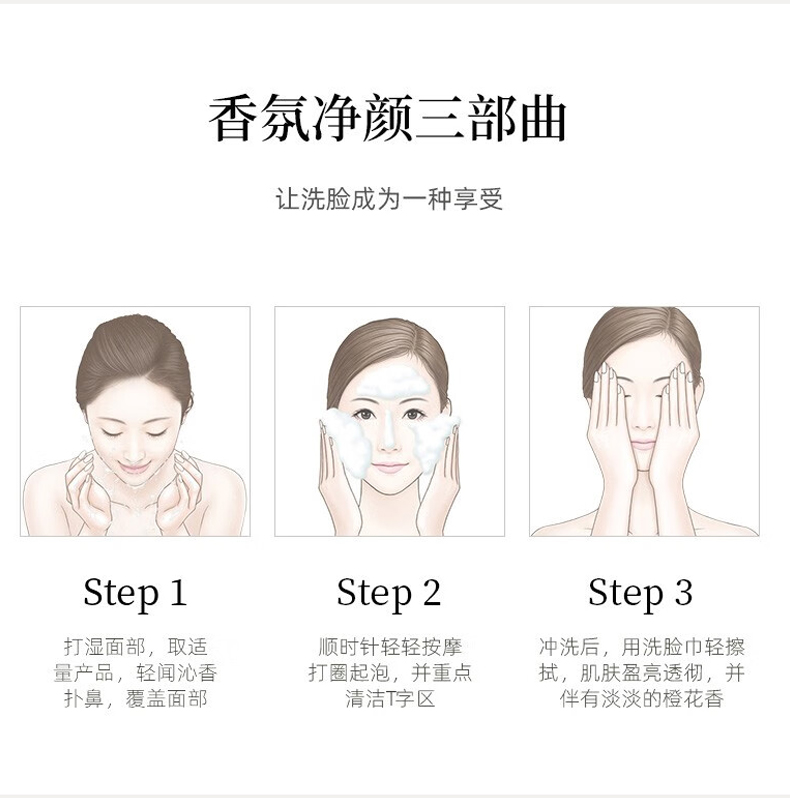 香氛净颜三部曲

让洗脸成为一种享受

Step 1

打湿面部，取适量产品，轻闻沁香扑鼻，覆盖面部

Step 2

顺时针轻轻按摩打圈起泡，并重点清洁T字区

Step 3

冲洗后，用洗脸巾轻擦拭，肌肤盈亮透彻，并伴有淡淡的橙花香