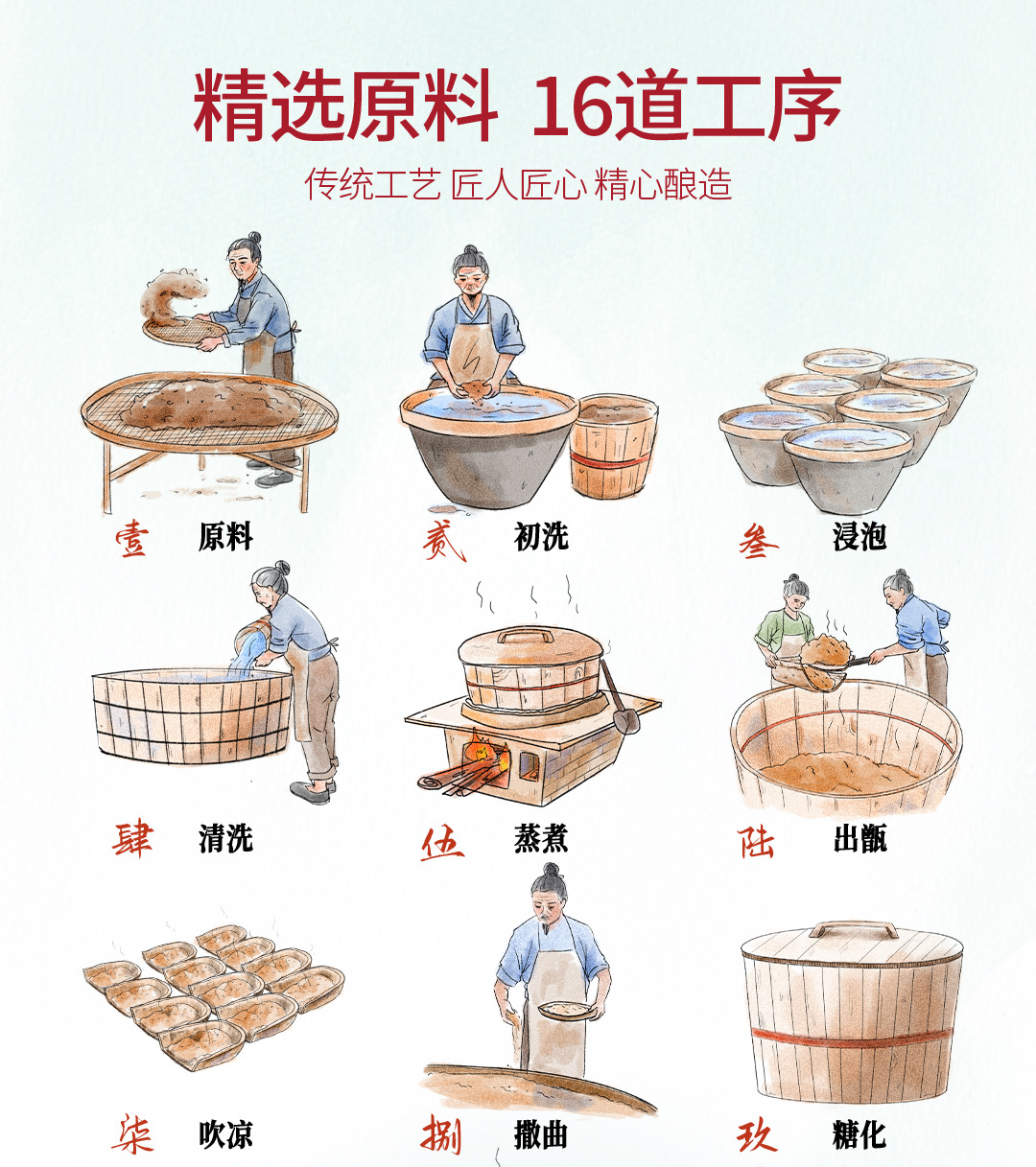 精选原料 16道工序

传统工艺 匠人匠心 精心酿造

壹 原料

贰 初洗

叁 浸泡

肆 清洗

伍 蒸煮

陆 出甑

柒 吹凉

捌 撒曲

玖 糖化