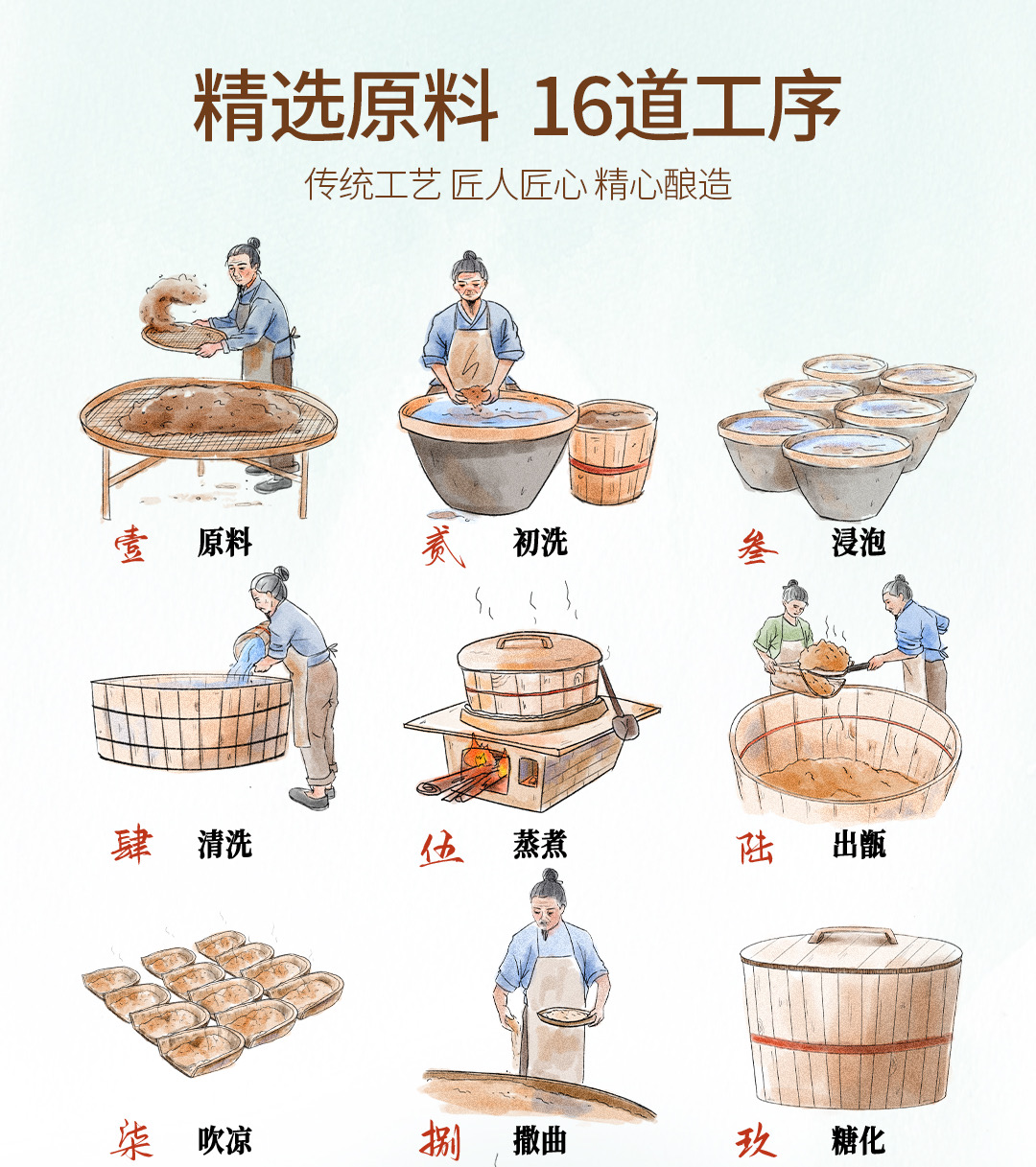 精选原料 16道工序

传统工艺 匠人匠心 精心酿造

壹 原料

贰 初洗

叁 浸泡

肆 清洗

伍 蒸煮

陆 出甑

柒 吹凉

捌 撒曲

玖 糖化