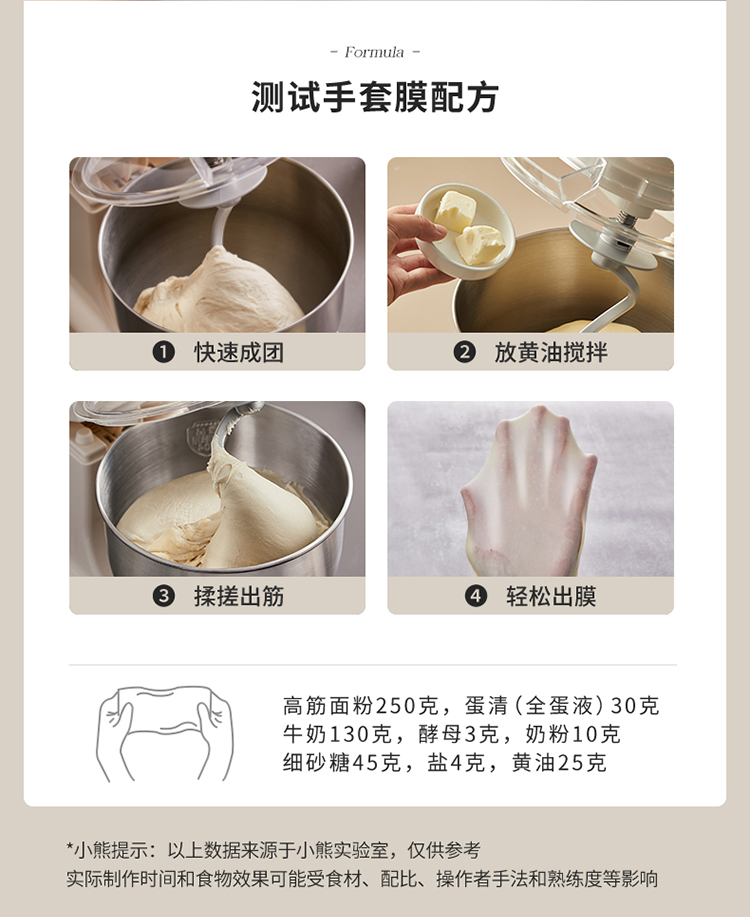 - Formula -

测试手套膜配方

❶ 快速成团

❷ 放黄油搅拌

❸ 揉搓出筋

❹ 轻松出膜

高筋面粉250克，蛋清（全蛋液）30克
牛奶130克，酵母3克，奶粉10克
细砂糖45克，盐4克，黄油25克

*小熊提示：以上数据来源于小熊实验室，仅供参考
实际制作时间和食物效果可能受食材、配比、操作者手法和熟练度等影响