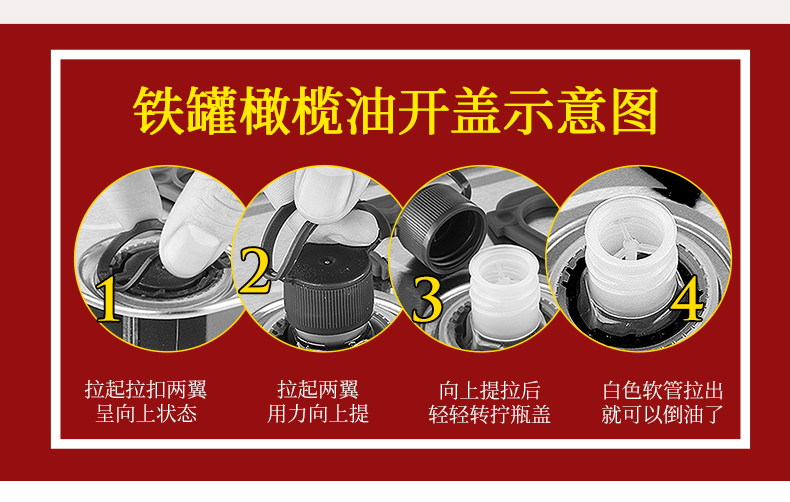 铁罐橄榄油开盖示意图

1

2

3

4

拉起拉扣两翼
呈向上状态

拉起两翼
用力向上提

向上提拉后
轻轻转拧瓶盖

白色软管拉出
就可以倒油了