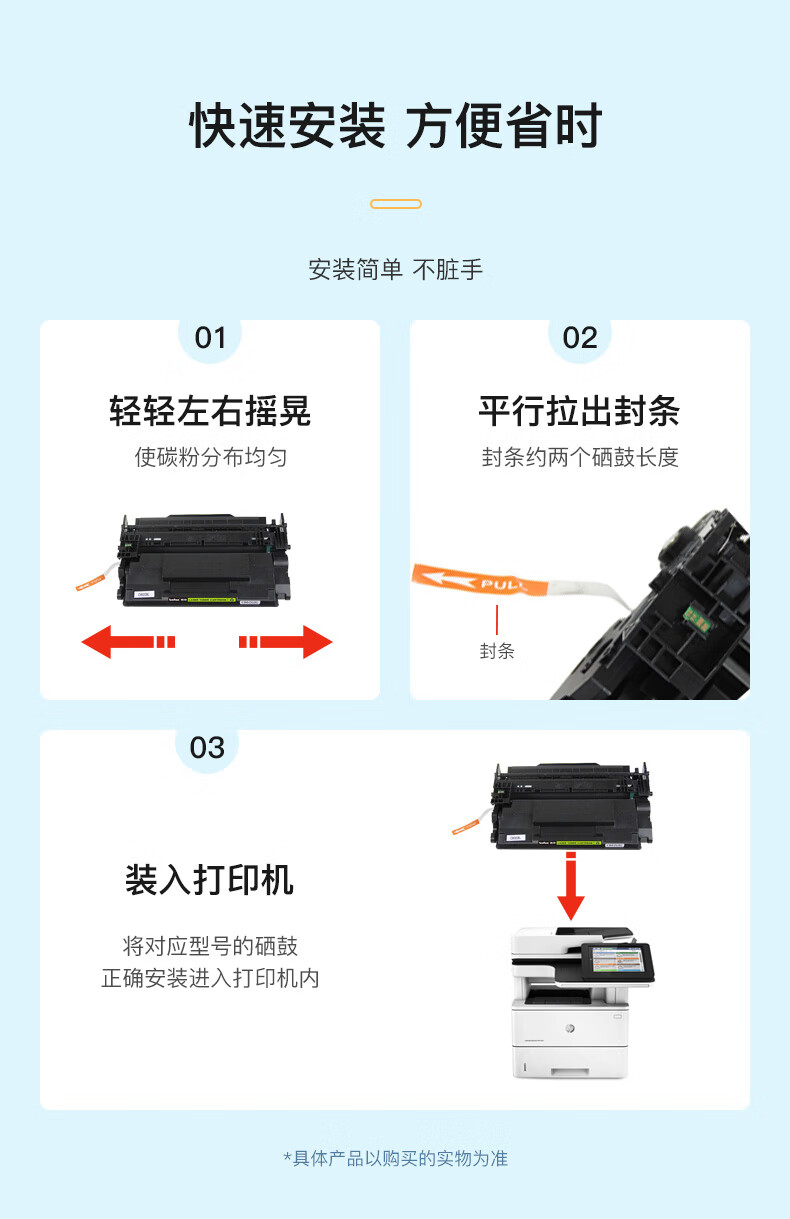 快速安装 方便省时

安装简单 不脏手

01

轻轻左右摇晃

使碳粉分布均匀

02

平行拉出封条

封条约两个硒鼓长度

PULL

封条

03

装入打印机

将对应型号的硒鼓
正确安装进入打印机内

*具体产品以购买的实物为准