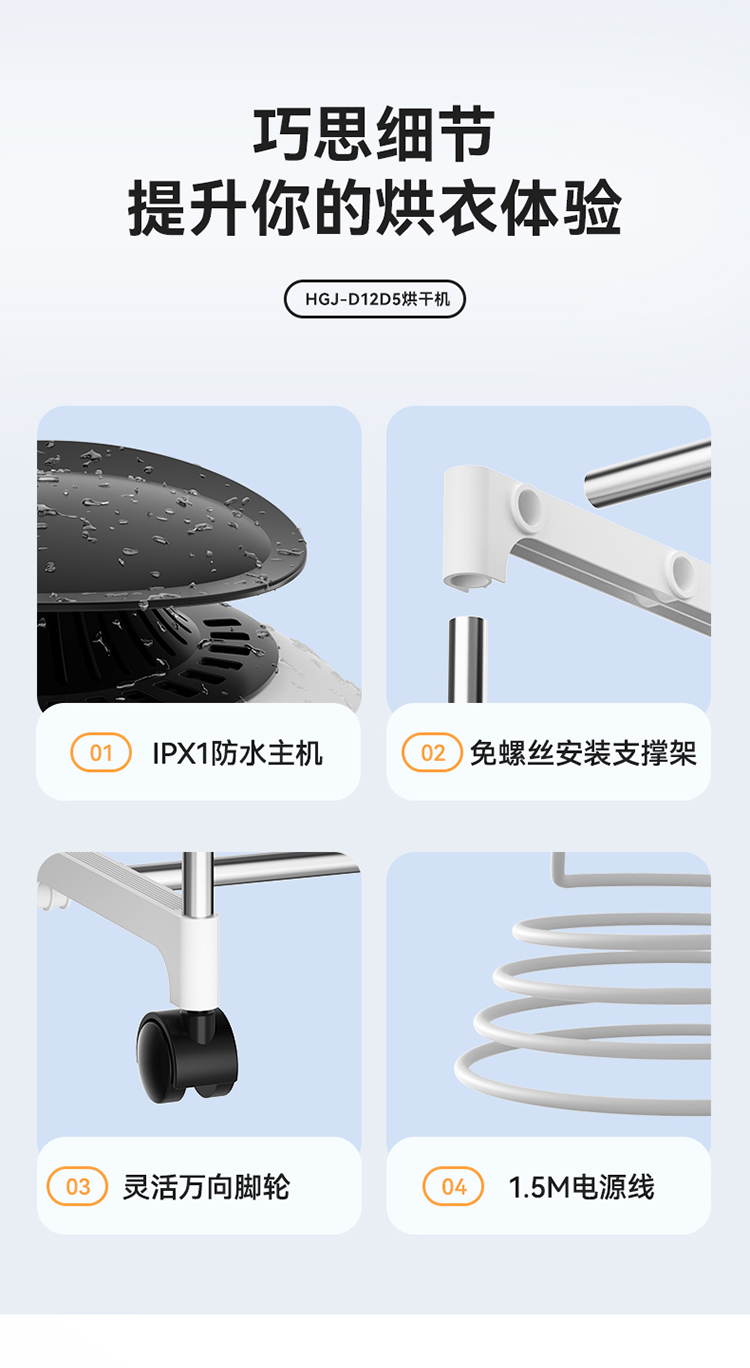 巧思细节
提升你的烘衣体验

HGJ-D12D5烘干机

01 IPX1防水主机

02 免螺丝安装支撑架

03 灵活万向脚轮

04 1.5M电源线