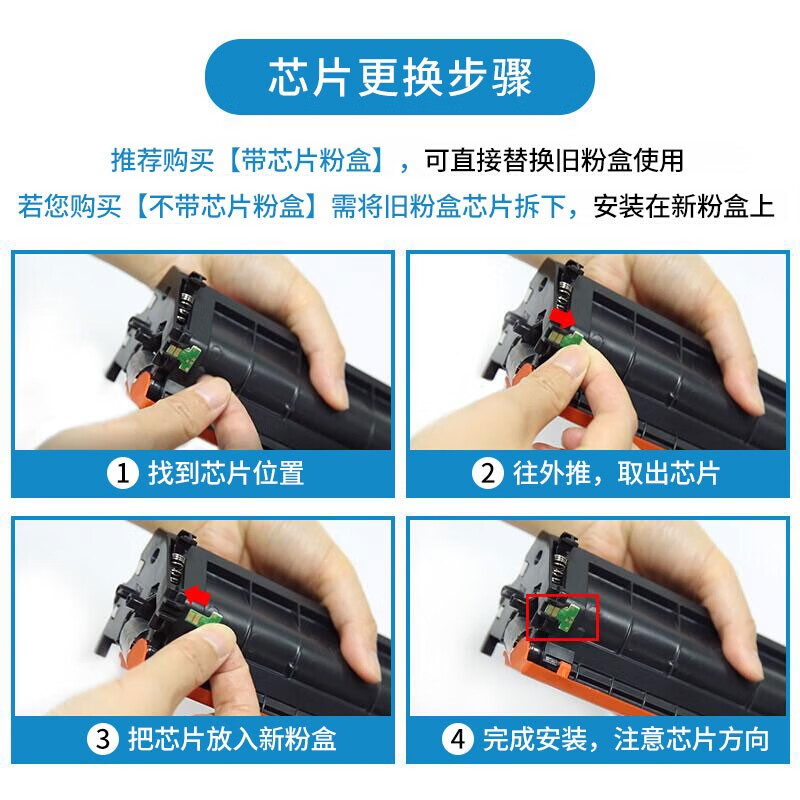 芯片更换步骤

推荐购买【带芯片粉盒】，可直接替换旧粉盒使用
若您购买【不带芯片粉盒】需将旧粉盒芯片拆下，安装在新粉盒上

1 找到芯片位置

2 往外推，取出芯片

3 把芯片放入新粉盒

4 完成安装，注意芯片方向