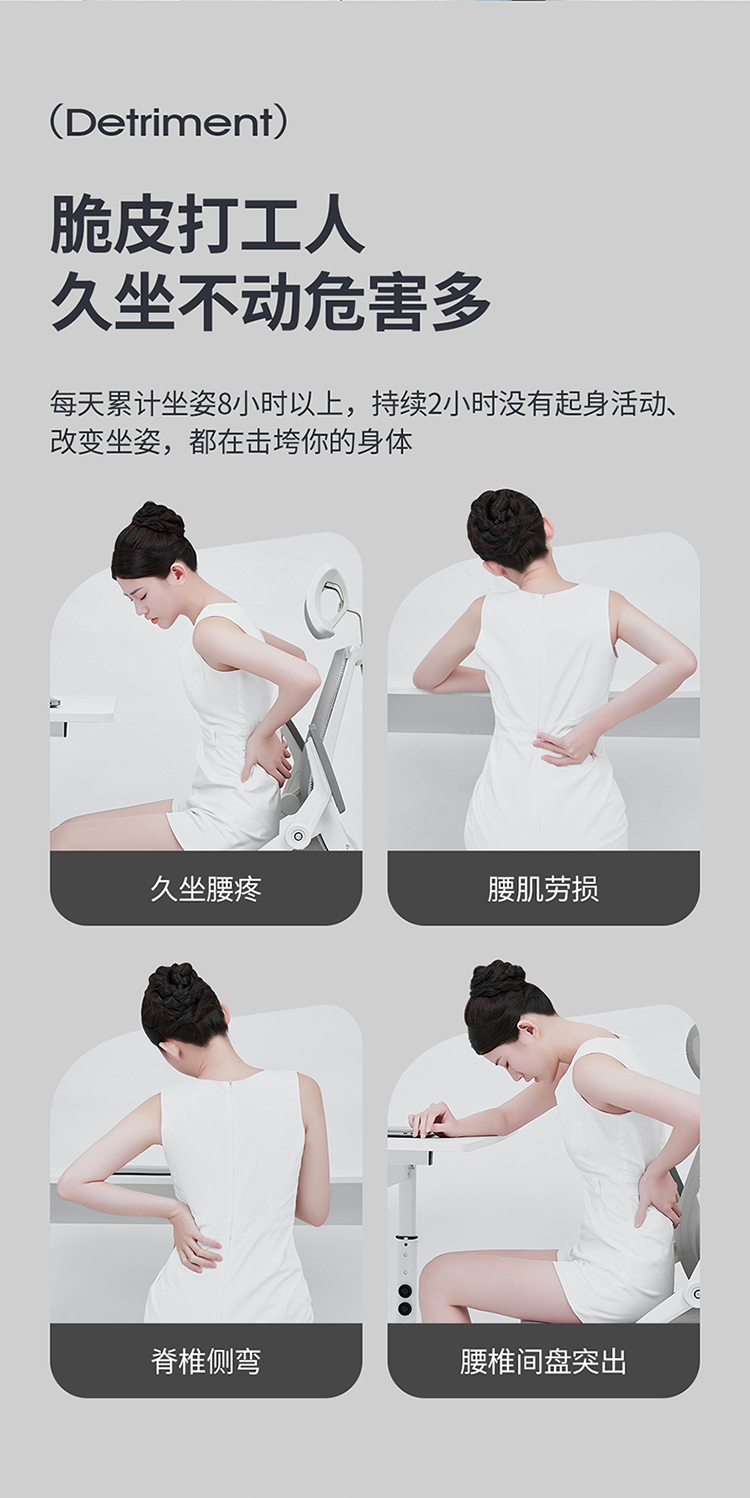 （Detriment）

脆皮打工人
久坐不动危害多

每天累计坐姿8小时以上，持续2小时没有起身活动、改变坐姿，都在击垮你的身体

久坐腰疼

腰肌劳损

脊椎侧弯

腰椎间盘突出