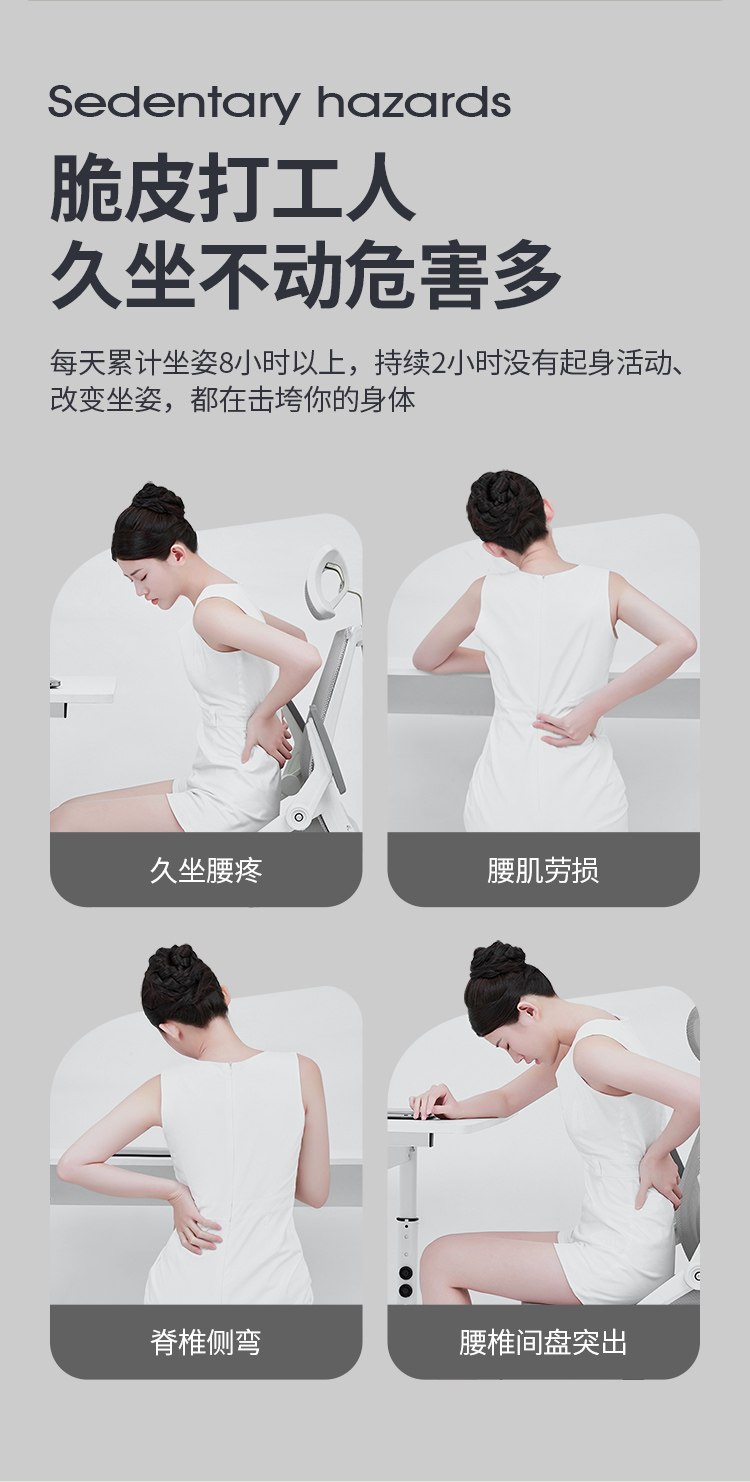 Sedentary hazards
脆皮打工人
久坐不动危害多

每天累计坐姿8小时以上，持续2小时没有起身活动、改变坐姿，都在击垮你的身体

久坐腰疼

腰肌劳损

脊椎侧弯

腰椎间盘突出