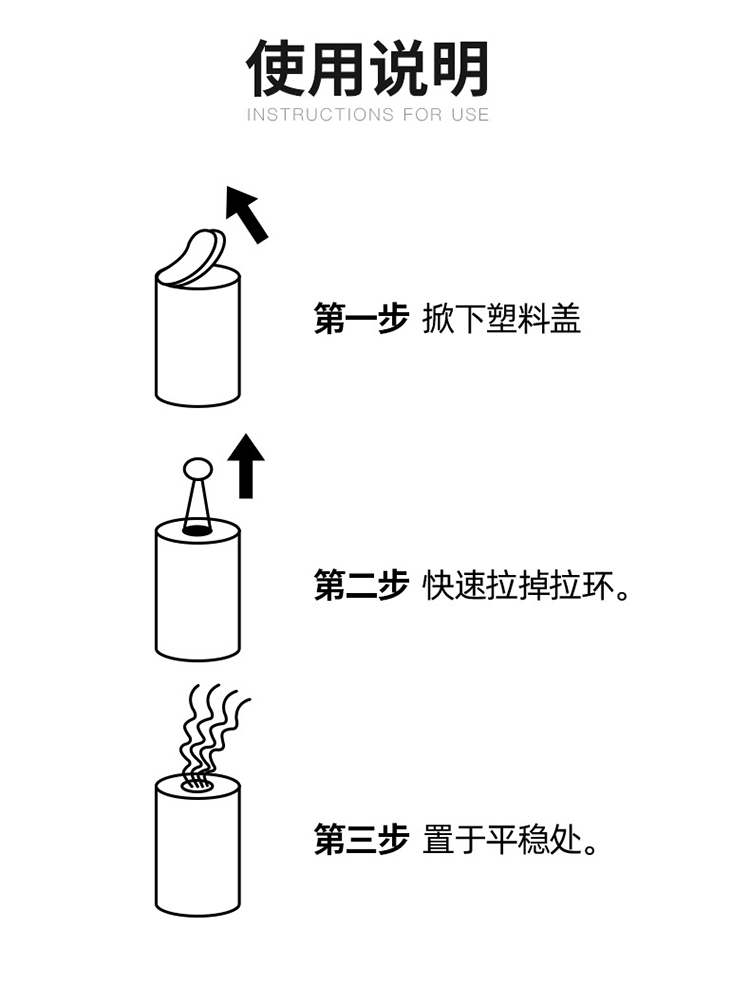 使用说明
INSTRUCTIONS FOR USE

第一步 掀下塑料盖

第二步 快速拉掉拉环。

第三步 置于平稳处。