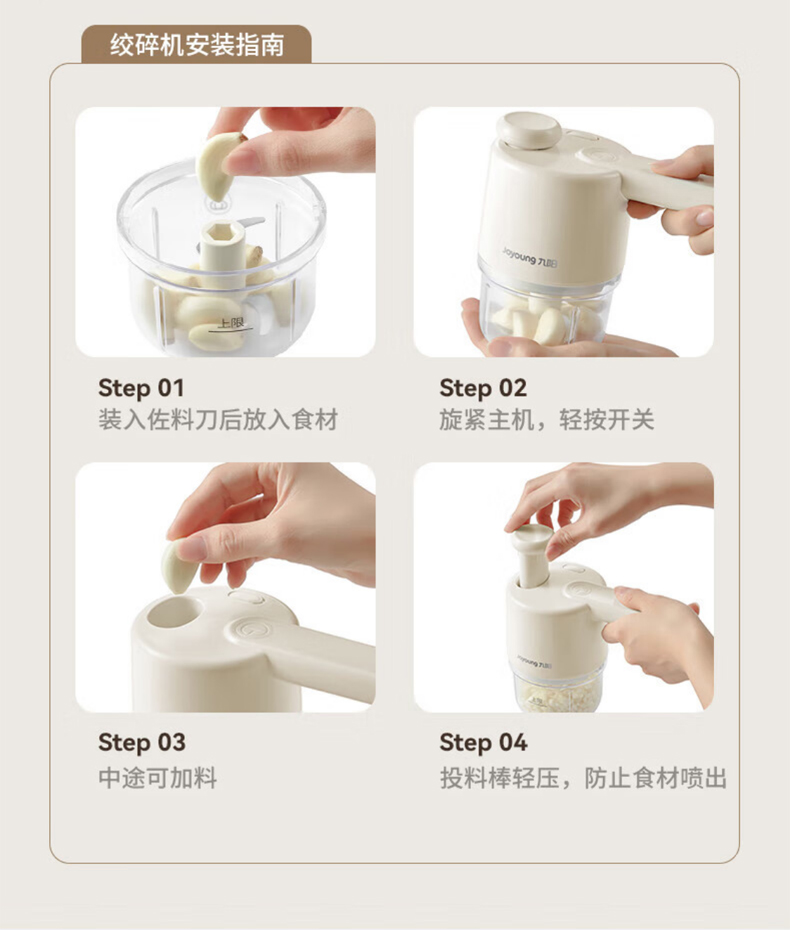 绞碎机安装指南

上限

Step 01
装入佐料刀后放入食材

Joyoung 九阳

Step 02
旋紧主机，轻按开关

Step 03
中途可加料

Joyoung 九阳

Step 04
投料棒轻压，防止食材喷出