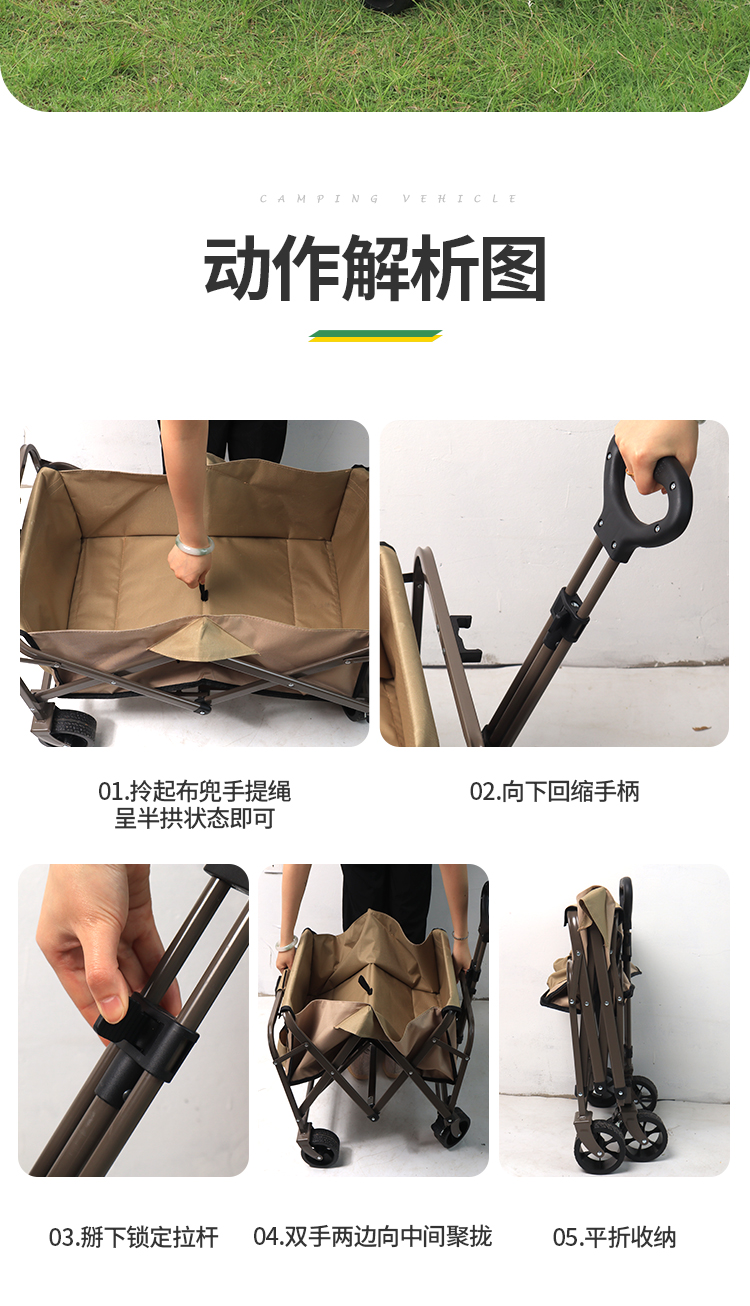 CAMPING VEHICLE

动作解析图

01.拎起布兜手提绳
呈半拱状态即可

02.向下回缩手柄

03.掰下锁定拉杆

04.双手两边向中间聚拢

05.平折收纳