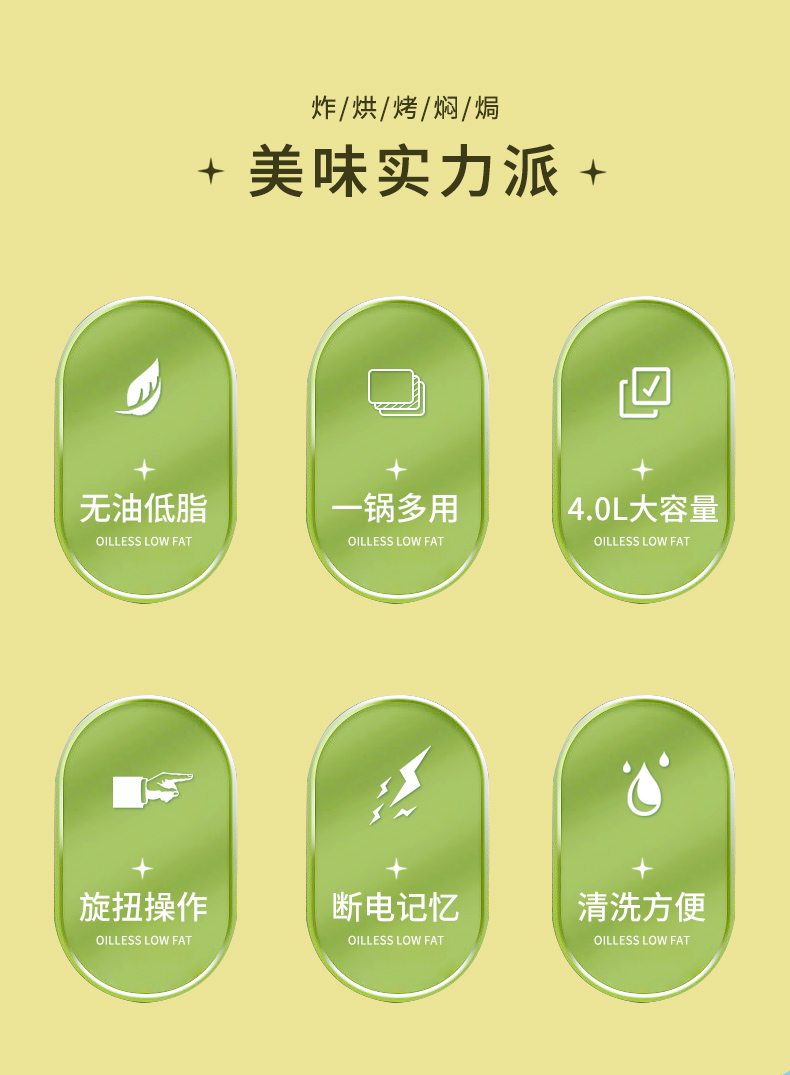 炸/烘/烤/焖/焗

美味实力派

无油低脂
OILLESS LOW FAT

一锅多用
OILLESS LOW FAT

4.0L大容量
OILLESS LOW FAT

旋扭操作
OILLESS LOW FAT

断电记忆
OILLESS LOW FAT

清洗方便
OILLESS LOW FAT