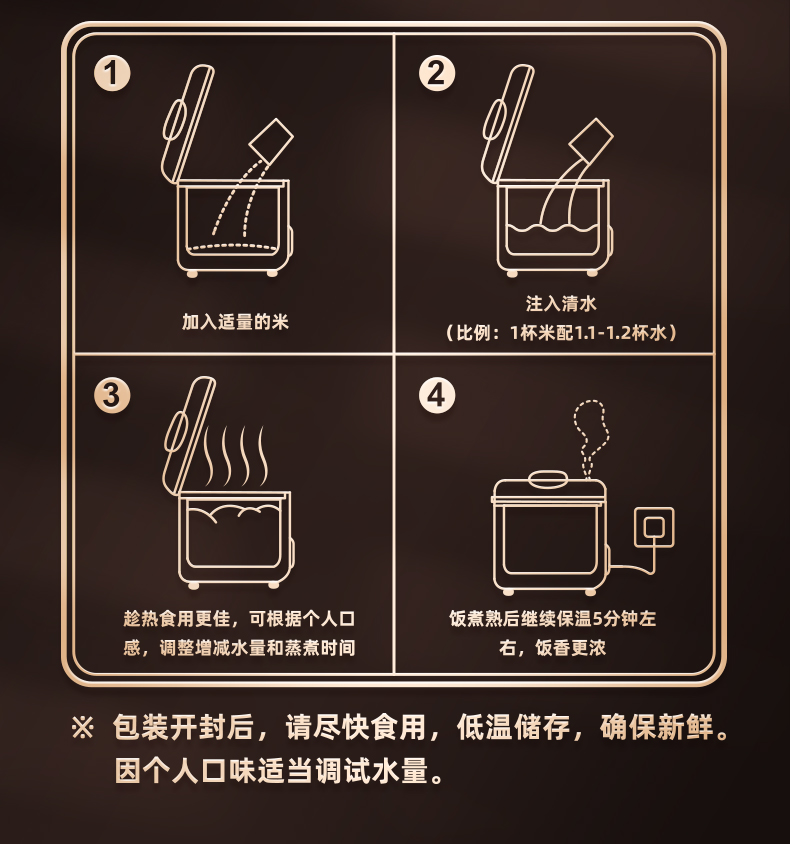 1

加入适量的米

2

注入清水
（比例：1杯米配1.1-1.2杯水）

3

趁热食用更佳，可根据个人口感，调整增减水量和蒸煮时间

4

饭煮熟后继续保温5分钟左右，饭香更浓

※ 包装开封后，请尽快食用，低温储存，确保新鲜。因个人口味适当调试水量。