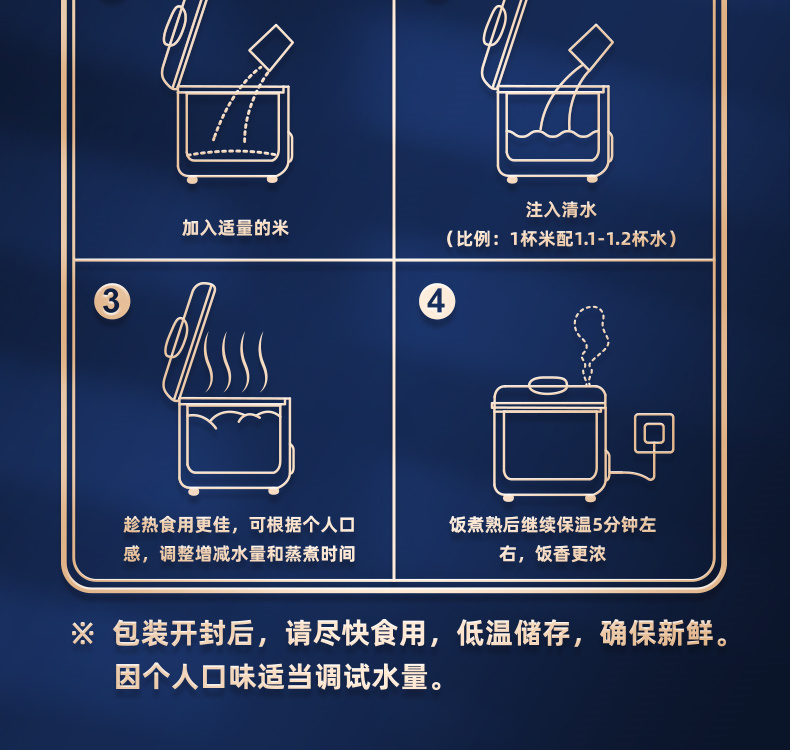 加入适量的米

注入清水
（比例：1杯米配1.1-1.2杯水）

3

趁热食用更佳，可根据个人口感，调整增减水量和蒸煮时间

4

饭煮熟后继续保温5分钟左右，饭香更浓

※ 包装开封后，请尽快食用，低温储存，确保新鲜。因个人口味适当调试水量。