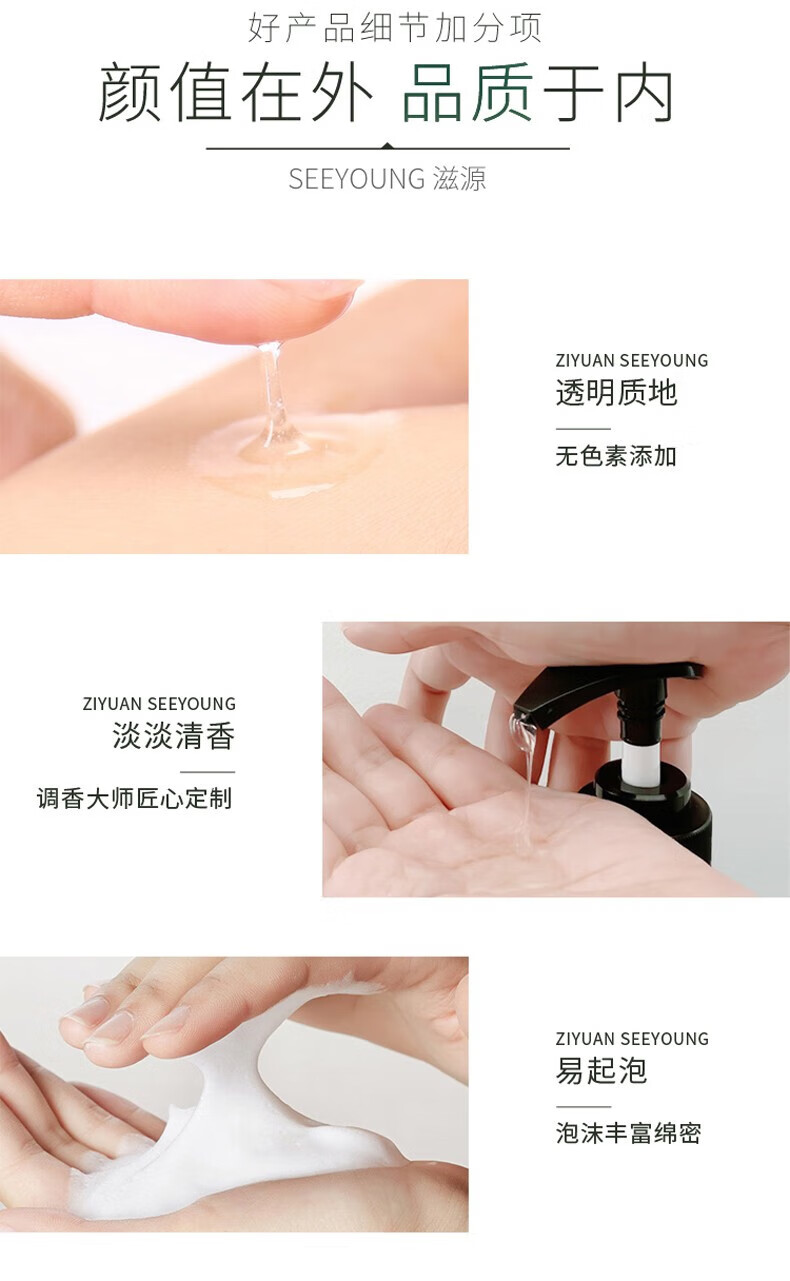 好产品细节加分项

颜值在外 品质于内

SEEYOUNG 滋源

ZIYUAN SEEYOUNG
透明质地

无色素添加

ZIYUAN SEEYOUNG
淡淡清香

调香大师匠心定制

ZIYUAN SEEYOUNG
易起泡

泡沫丰富绵密