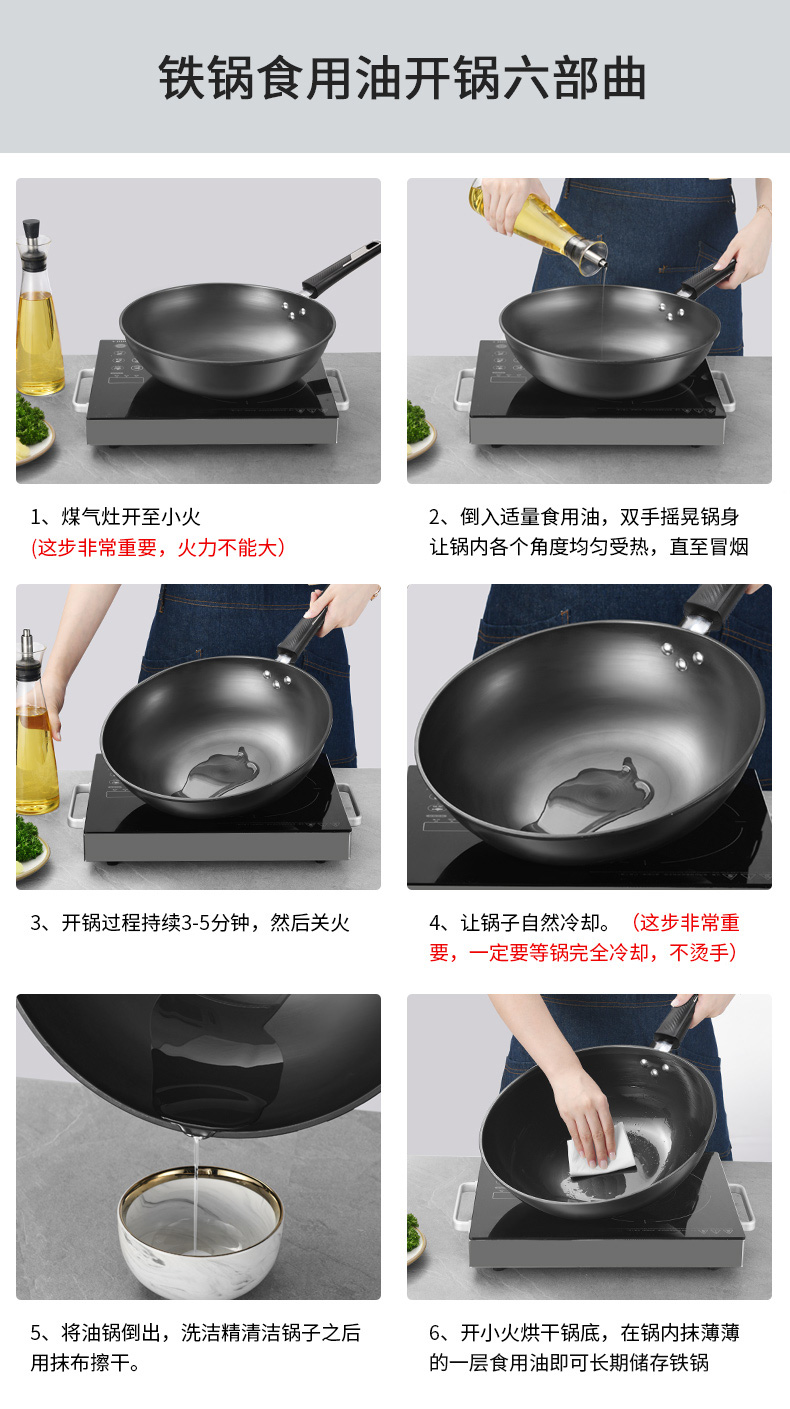 铁锅食用油开锅六部曲

1、煤气灶开至小火
（这步非常重要，火力不能大）

2、倒入适量食用油，双手摇晃锅身让锅内各个角度均匀受热，直至冒烟

3、开锅过程持续3-5分钟，然后关火

4、让锅子自然冷却。（这步非常重要，一定要等锅完全冷却，不烫手）

5、将油锅倒出，洗洁精清洁锅子之后用抹布擦干。

6、开小火烘干锅底，在锅内抹薄薄的一层食用油即可长期储存铁锅