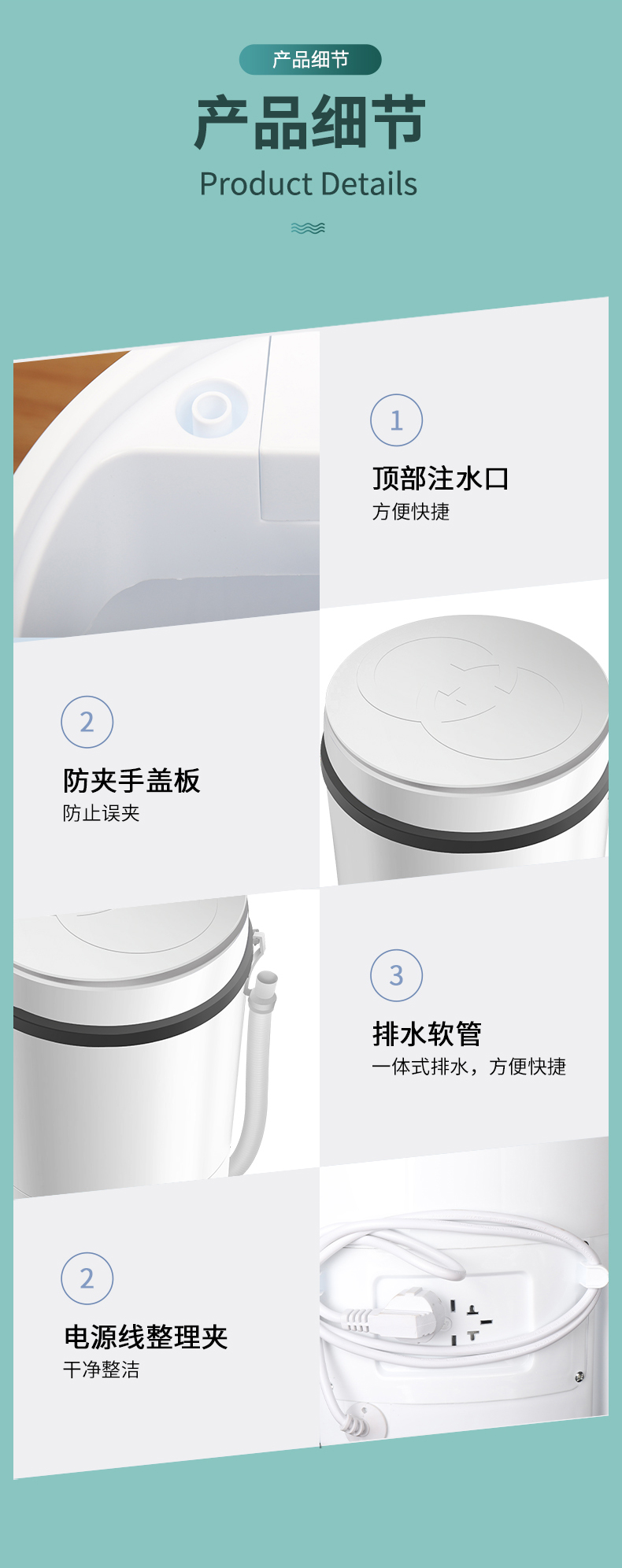 产品细节

产品细节

Product Details

1

顶部注水口

方便快捷

2

防夹手盖板

防止误夹

3

排水软管

一体式排水，方便快捷

2

电源线整理夹

干净整洁