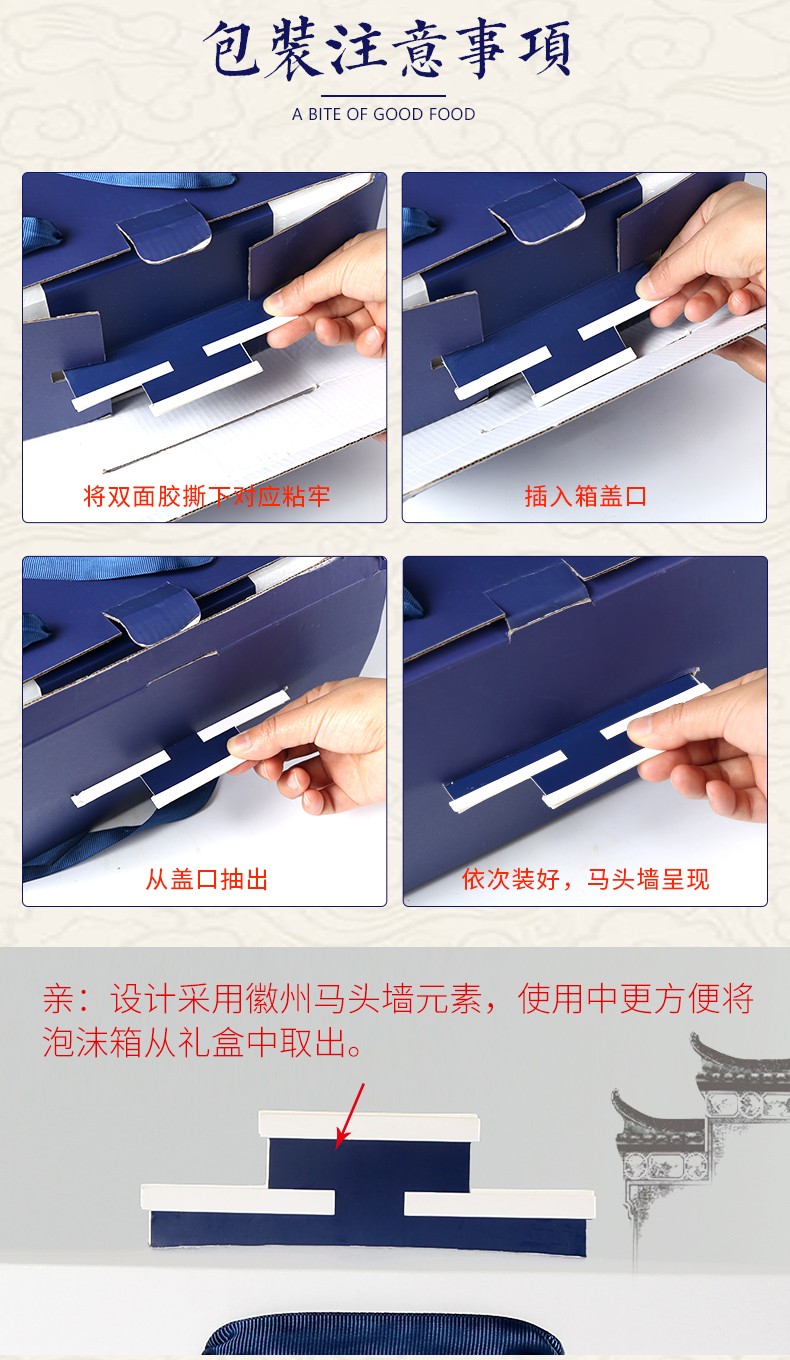 包装注意事项

A BITE OF GOOD FOOD

将双面胶撕下对应粘牢

插入箱盖口

从盖口抽出

依次装好，马头墙呈现

亲：设计采用徽州马头墙元素，使用中更方便将泡沫箱从礼盒中取出。