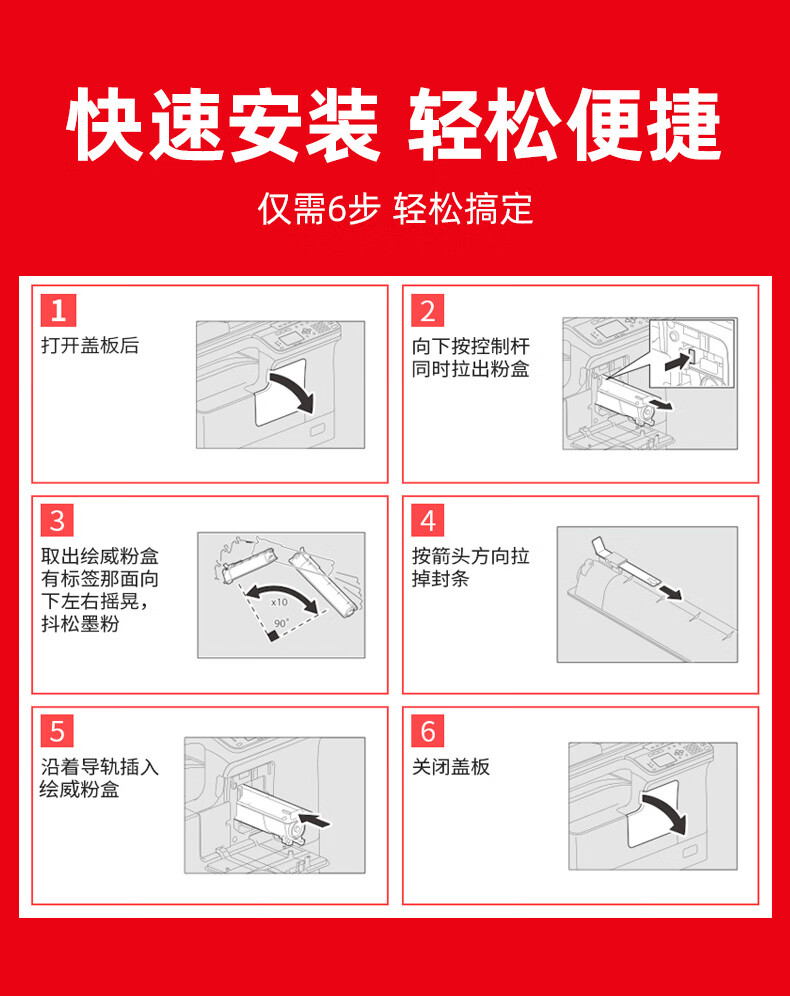 快速安装 轻松便捷

仅需6步 轻松搞定

1
打开盖板后

2
向下按控制杆同时拉出粉盒

3
取出绘威粉盒有标签那面向下左右摇晃，抖松墨粉

x10
90°

4
按箭头方向拉掉封条

5
沿着导轨插入绘威粉盒

6
关闭盖板