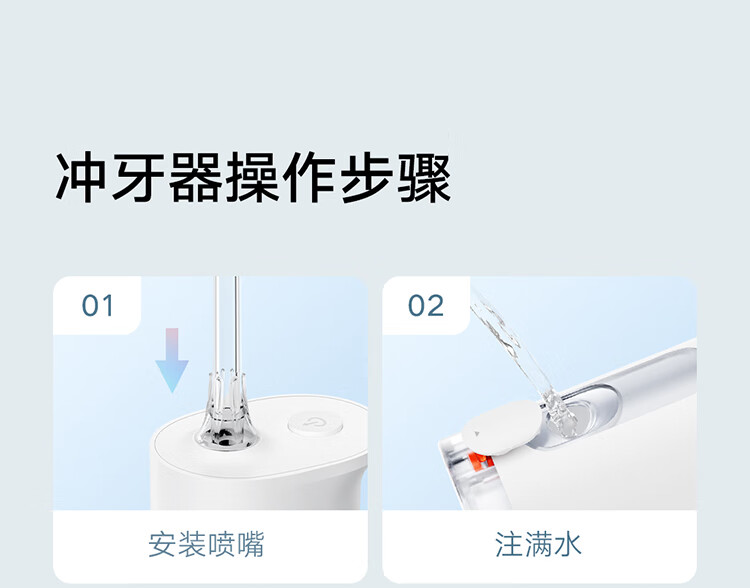 冲牙器操作步骤

01

安装喷嘴

02

注满水