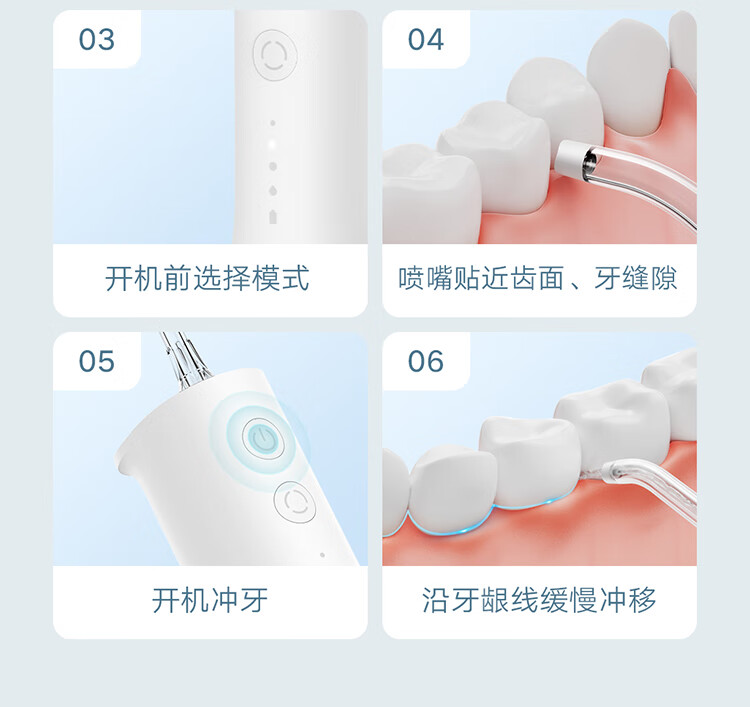 03

开机前选择模式

04

喷嘴贴近齿面、牙缝隙

05

开机冲牙

06

沿牙龈线缓慢冲移