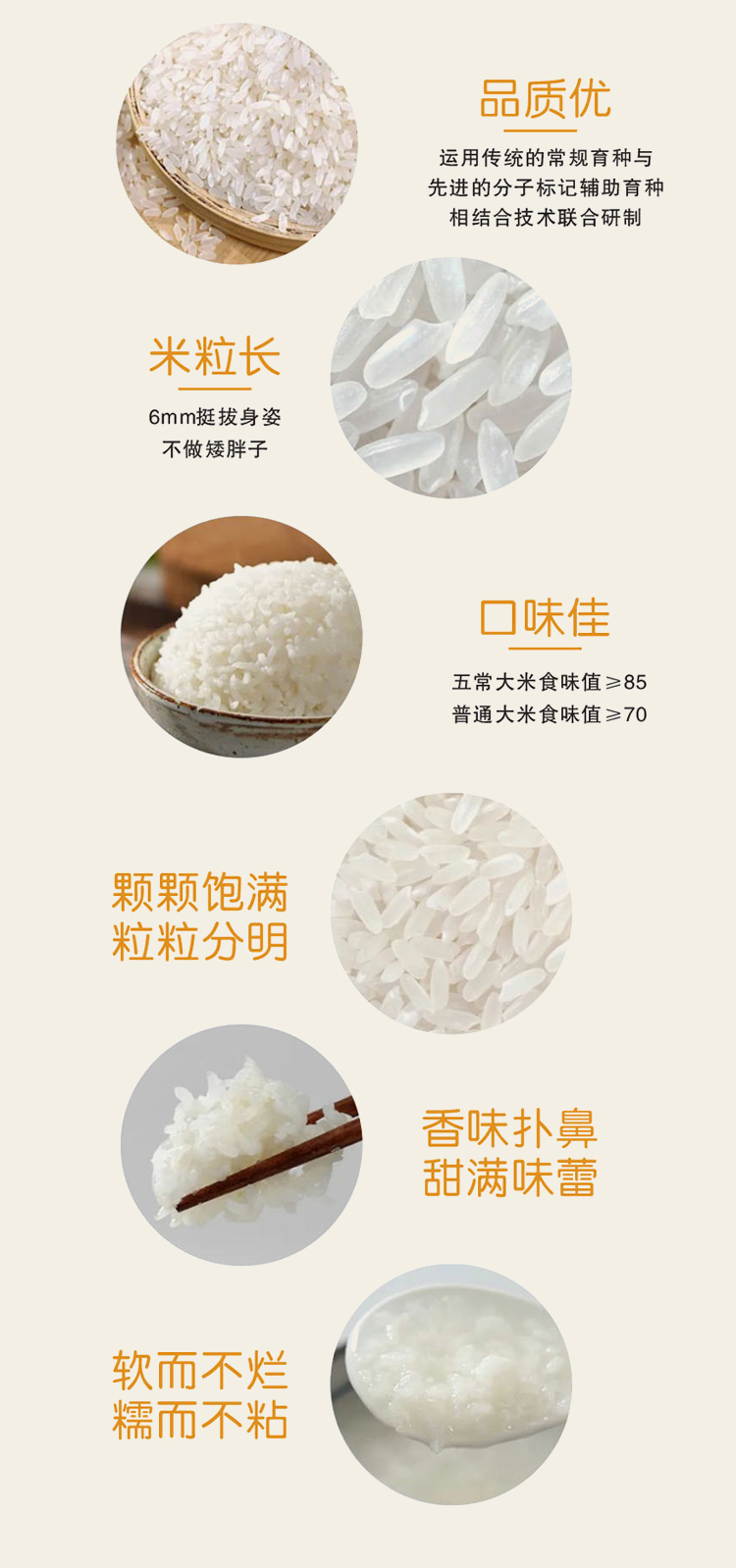 品质优

运用传统的常规育种与先进的分子标记辅助育种相结合技术联合研制

米粒长

6mm挺拔身姿
不做矮胖子

口味佳

五常大米食味值≥85
普通大米食味值≥70

颗颗饱满
粒粒分明

香味扑鼻
甜满味蕾

软而不烂
糯而不粘