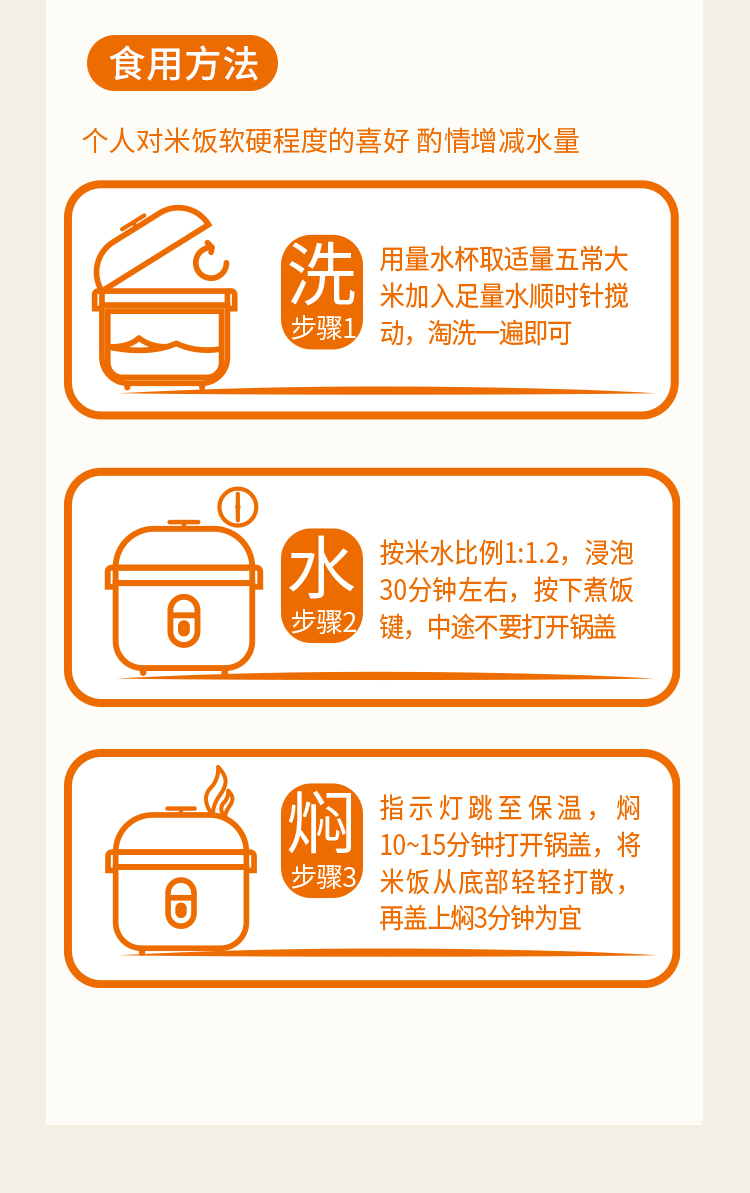 食用方法

个人对米饭软硬程度的喜好 酌情增减水量

洗
步骤1
用量水杯取适量五常大米加入足量水顺时针搅动，淘洗一遍即可

水
步骤2
按米水比例1:1.2，浸泡30分钟左右，按下煮饭键，中途不要打开锅盖

焖
步骤3
指示灯跳至保温，焖10~15分钟打开锅盖，将米饭从底部轻轻打散，再盖上焖3分钟为宜