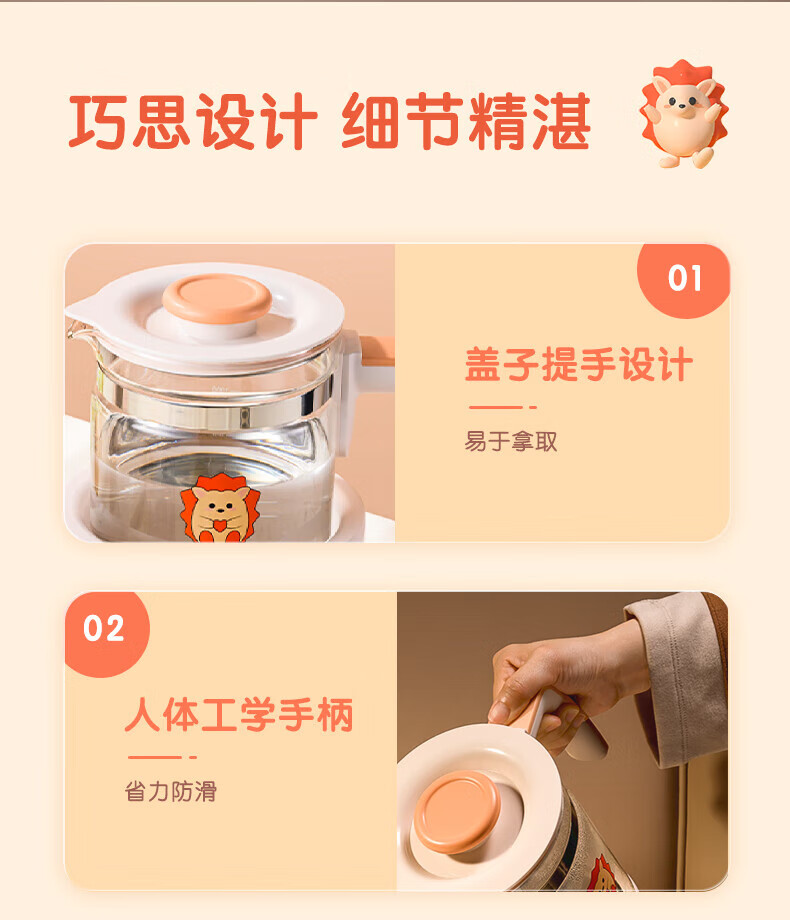 巧思设计 细节精湛

01

盖子提手设计

易于拿取

02

人体工学手柄

省力防滑