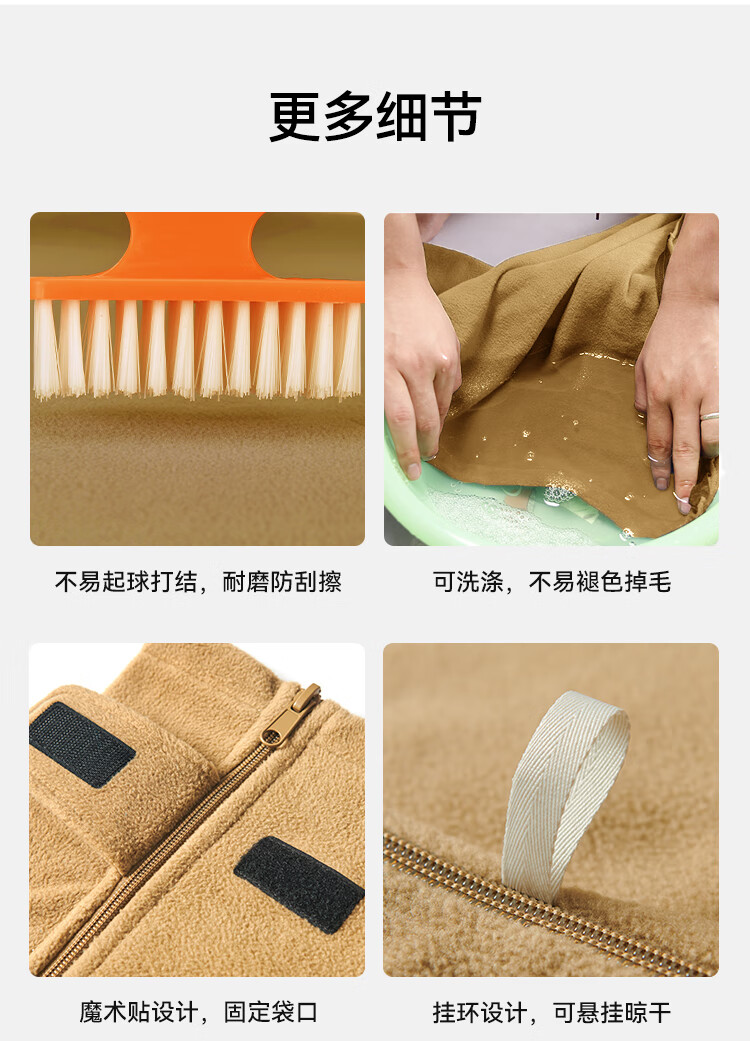 更多细节

不易起球打结，耐磨防刮擦

可洗涤，不易褪色掉毛

魔术贴设计，固定袋口

挂环设计，可悬挂晾干