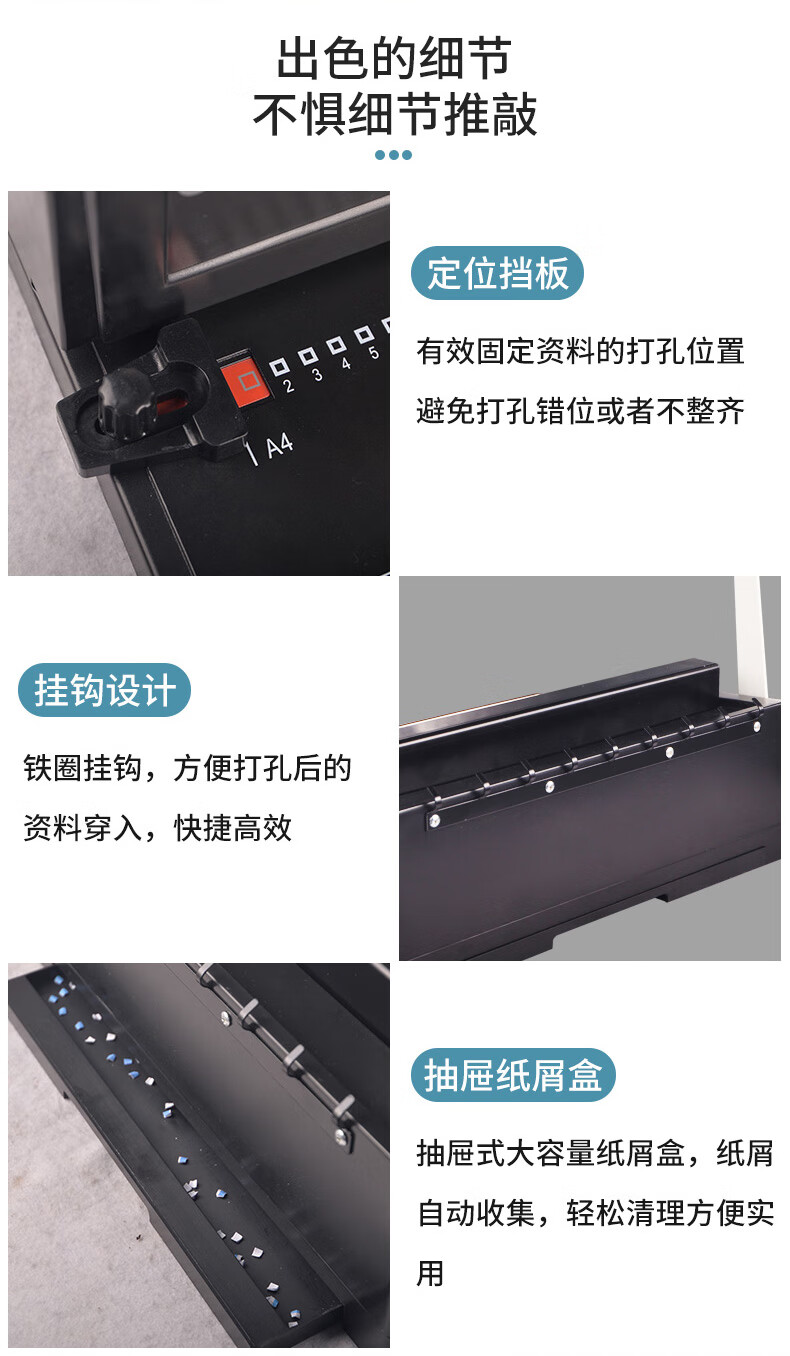 出色的细节
不惧细节推敲

2 3 4 5
A4

定位挡板

有效固定资料的打孔位置
避免打孔错位或者不整齐

挂钩设计

铁圈挂钩，方便打孔后的资料穿入，快捷高效

抽屉纸屑盒

抽屉式大容量纸屑盒，纸屑自动收集，轻松清理方便实用