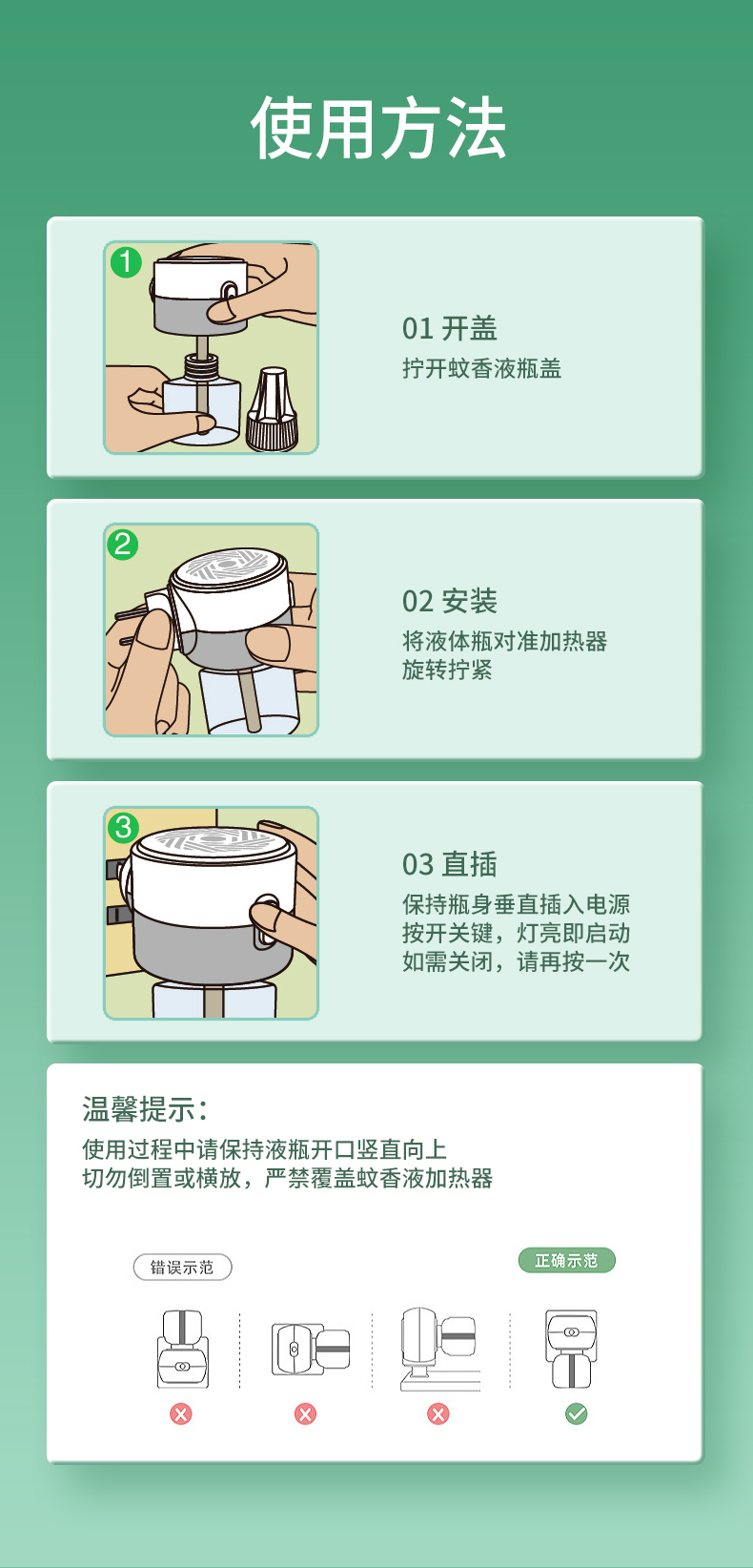 使用方法

1

01 开盖
拧开蚊香液瓶盖

2

02 安装
将液体瓶对准加热器
旋转拧紧

3

03 直插
保持瓶身垂直插入电源
按开关键，灯亮即启动
如需关闭，请再按一次

温馨提示：
使用过程中请保持液瓶开口竖直向上
切勿倒置或横放，严禁覆盖蚊香液加热器

错误示范

正确示范