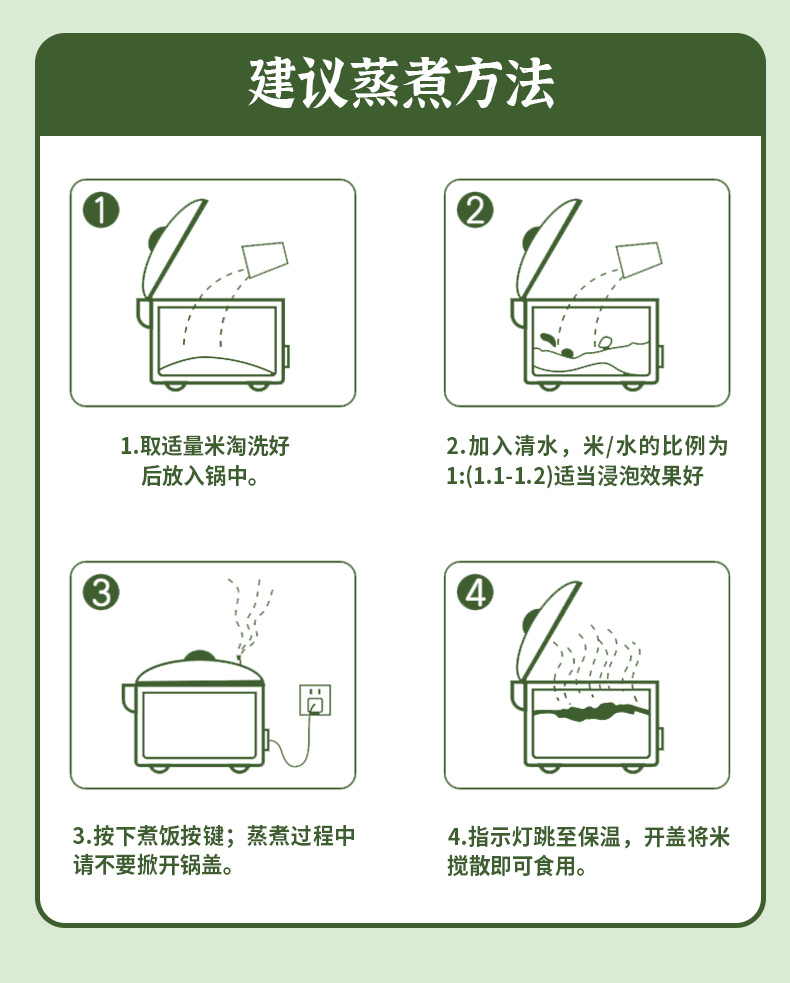 建议蒸煮方法

①

1.取适量米淘洗好后放入锅中。

②

2.加入清水，米/水的比例为1:(1.1-1.2)适当浸泡效果好

③

3.按下煮饭按键；蒸煮过程中请不要掀开锅盖。

④

4.指示灯跳至保温，开盖将米搅散即可食用。