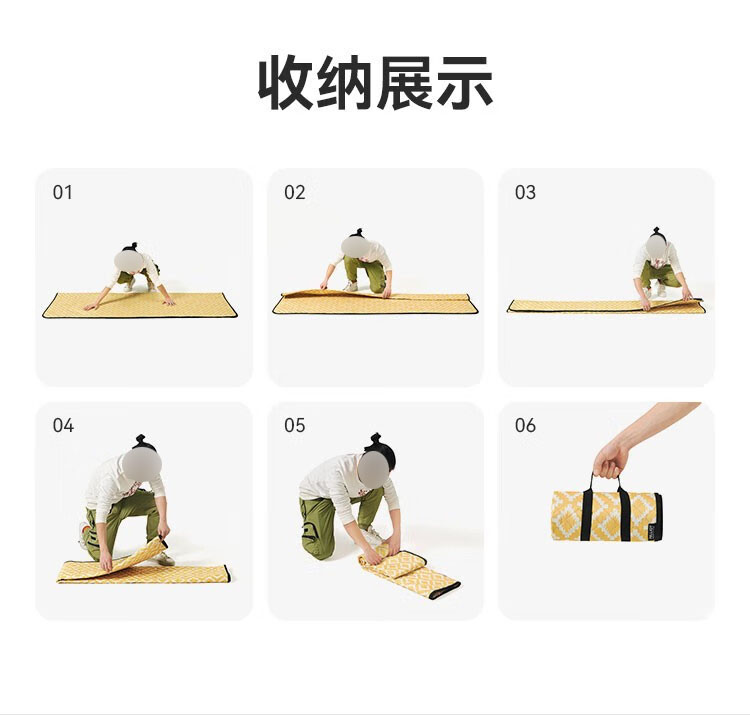 收纳展示

01

02

03

04

05

06