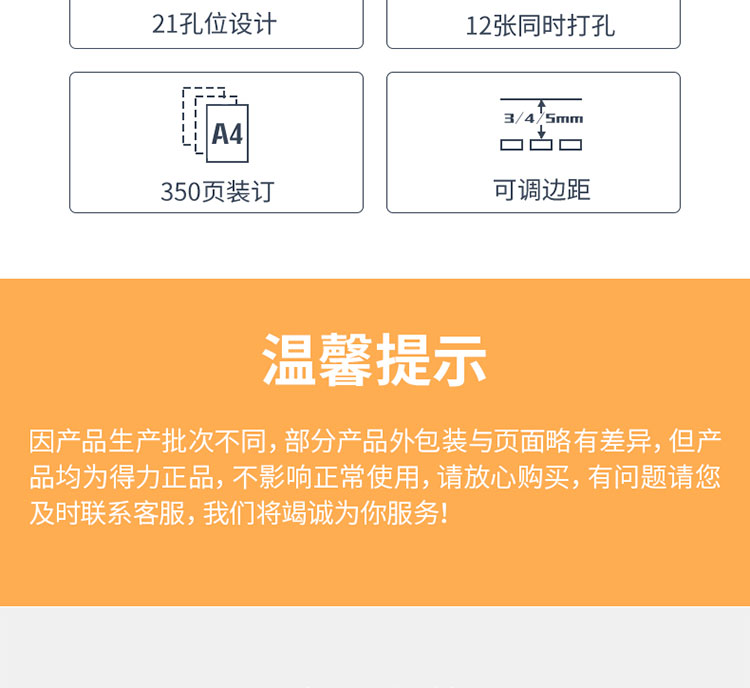 21孔位设计

12张同时打孔

A4

350页装订

3/4/5mm

可调边距

温馨提示

因产品生产批次不同，部分产品外包装与页面略有差异，但产品均为得力正品，不影响正常使用，请放心购买，有问题请您及时联系客服，我们将竭诚为你服务！