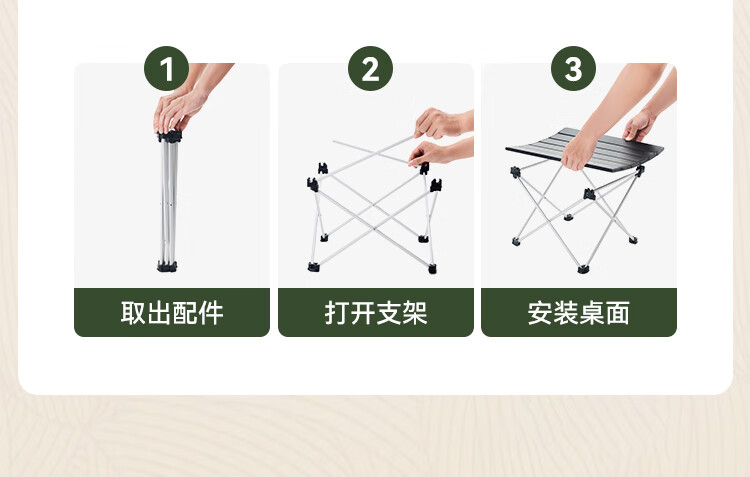 1

取出配件

2

打开支架

3

安装桌面