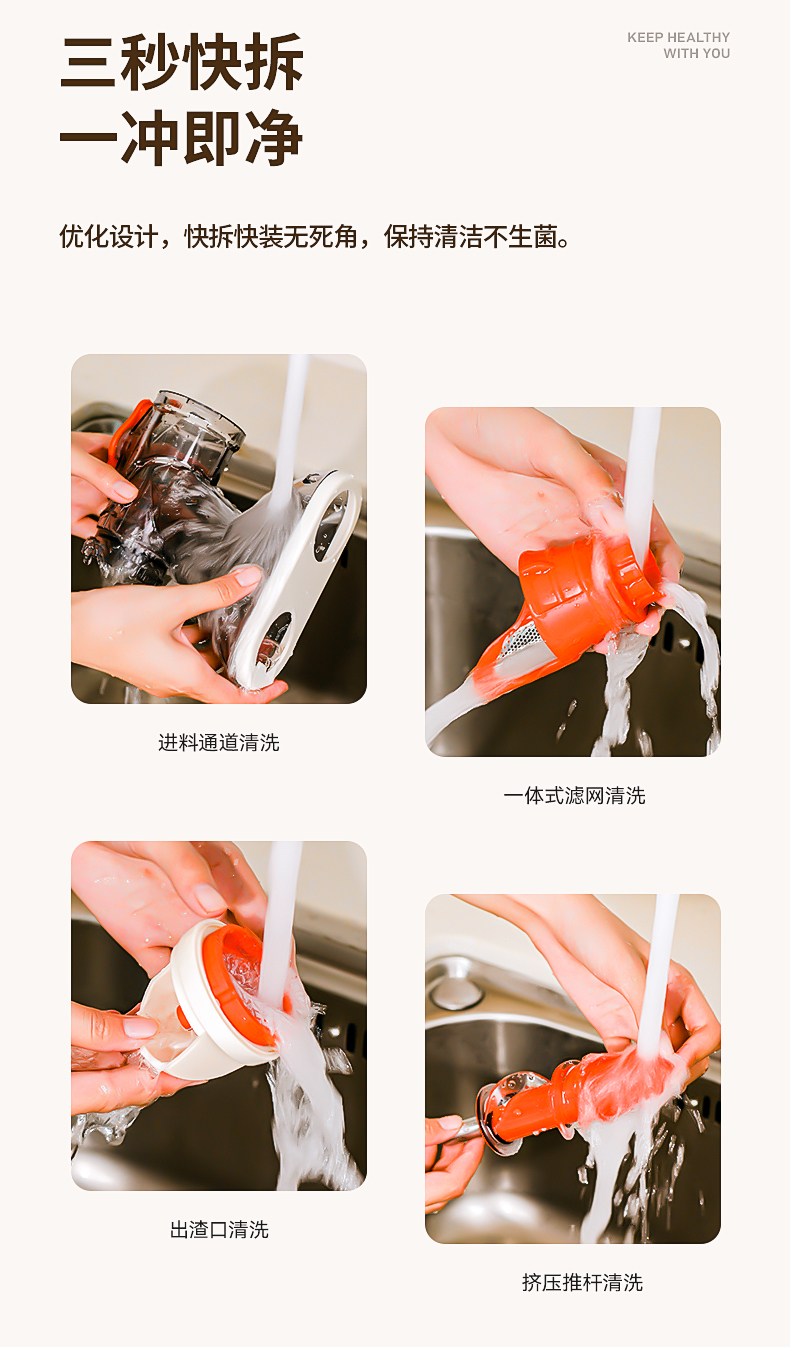 三秒快拆
一冲即净

KEEP HEALTHY
WITH YOU

优化设计，快拆快装无死角，保持清洁不生菌。

进料通道清洗

一体式滤网清洗

出渣口清洗

挤压推杆清洗