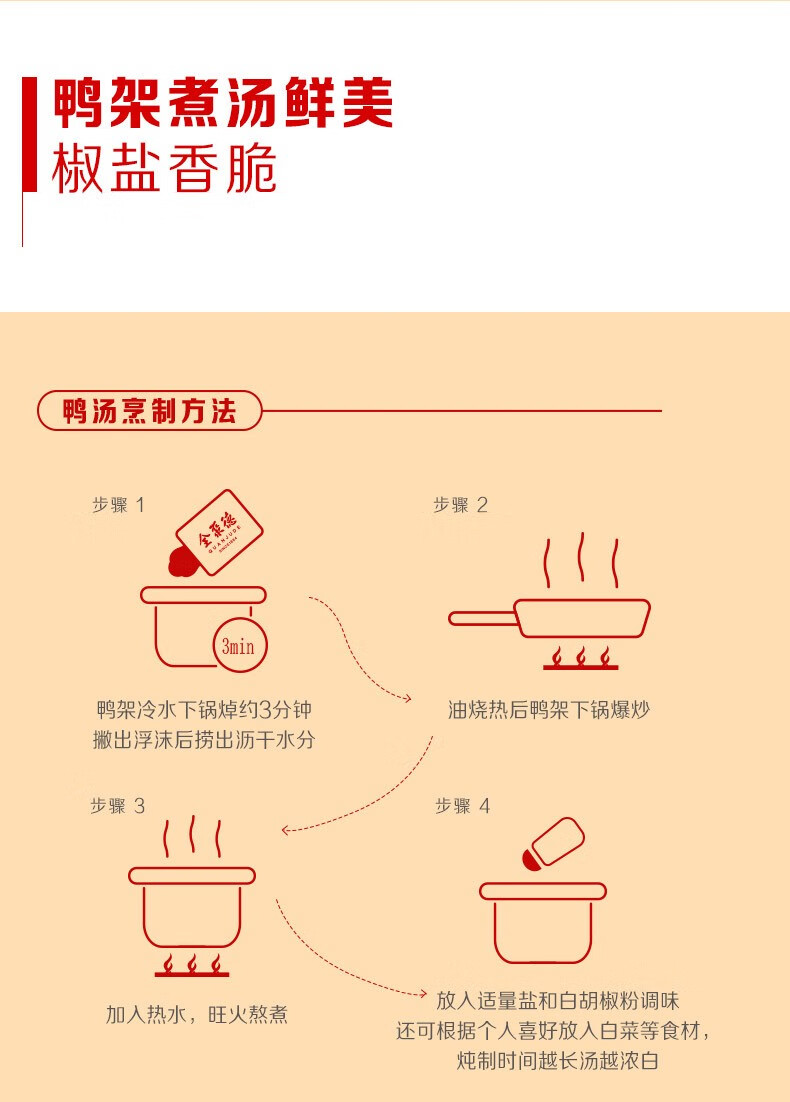 鸭架煮汤鲜美
椒盐香脆

鸭汤烹制方法

步骤 1

全聚德
QUANJUDE

3min

鸭架冷水下锅焯约3分钟
撇出浮沫后捞出沥干水分

步骤 2

油烧热后鸭架下锅爆炒

步骤 3

加入热水，旺火熬煮

步骤 4

放入适量盐和白胡椒粉调味
还可根据个人喜好放入白菜等食材，
炖制时间越长汤越浓白