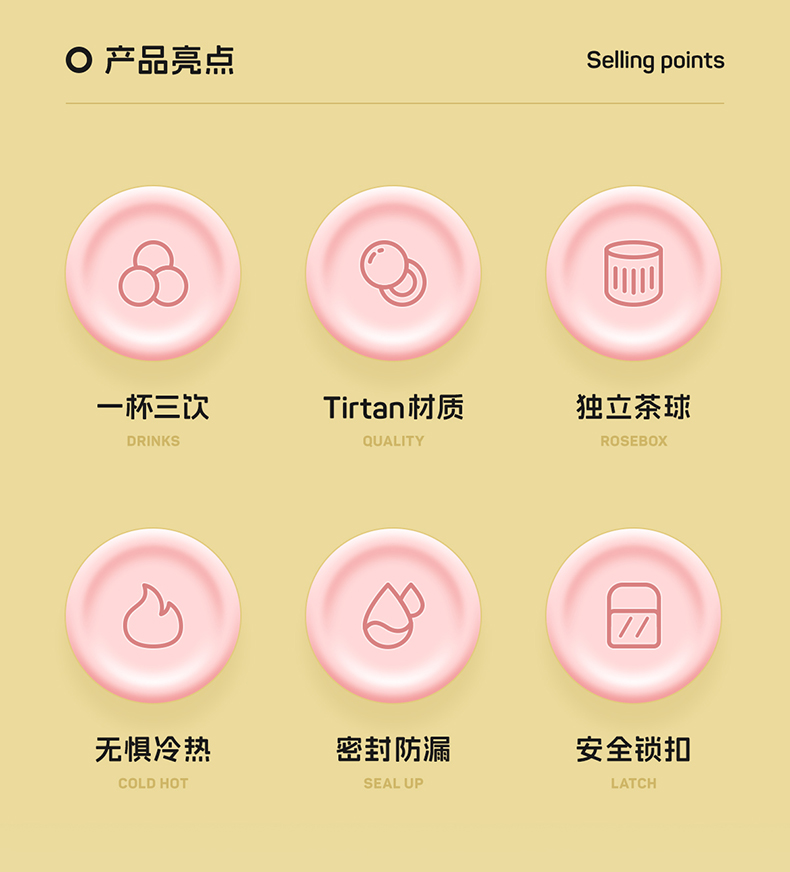 产品亮点

Selling points

一杯三饮
DRINKS

Tirtan材质
QUALITY

独立茶球
ROSEBOX

无惧冷热
COLD HOT

密封防漏
SEAL UP

安全锁扣
LATCH