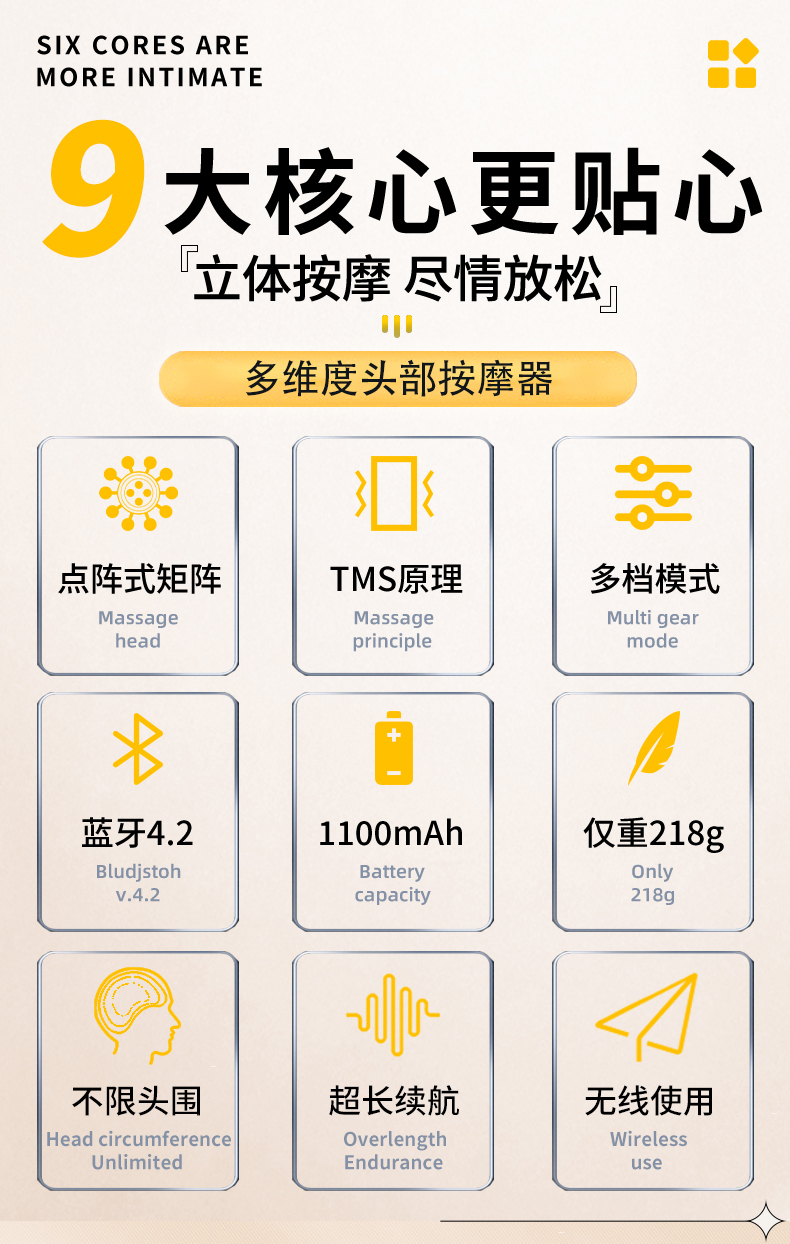 SIX CORES ARE
MORE INTIMATE

9大核心更贴心

『立体按摩 尽情放松』

多维度头部按摩器

点阵式矩阵
Massage
head

TMS原理
Massage
principle

多档模式
Multi gear
mode

蓝牙4.2
Bludjstoh
v.4.2

1100mAh
Battery
capacity

仅重218g
Only
218g

不限头围
Head circumference
Unlimited

超长续航
Overlength
Endurance

无线使用
Wireless
use