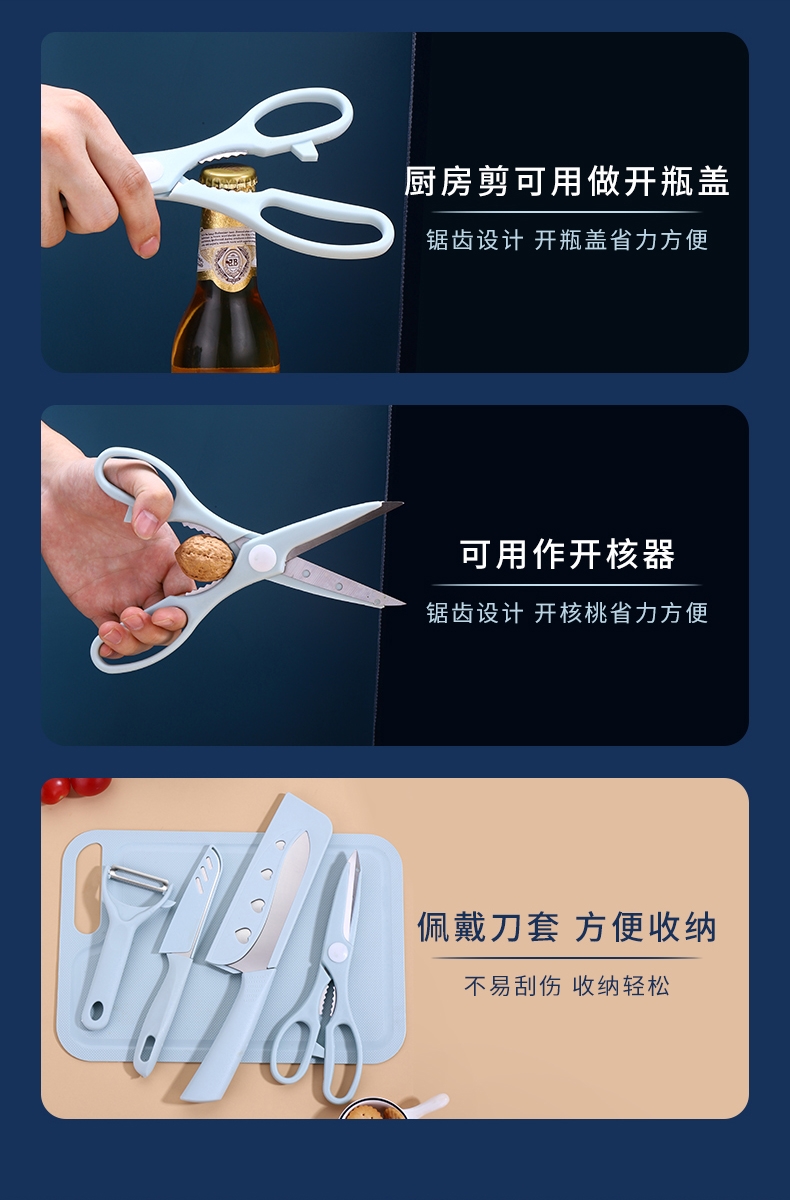 厨房剪可用做开瓶盖

锯齿设计 开瓶盖省力方便

可用作开核器

锯齿设计 开核桃省力方便

佩戴刀套 方便收纳

不易刮伤 收纳轻松