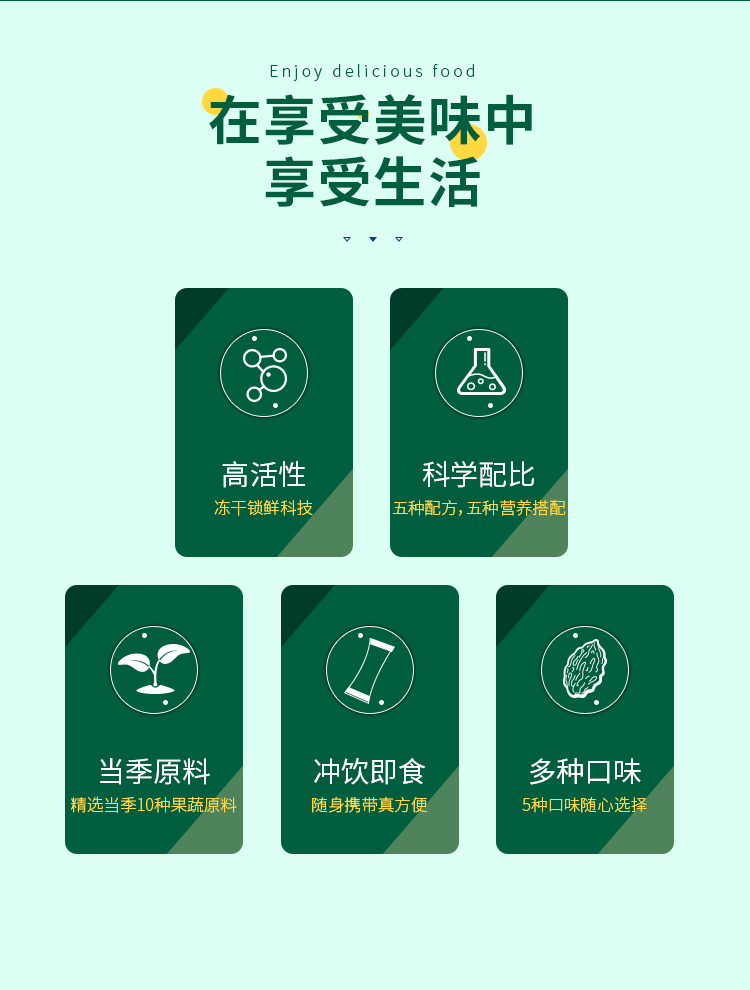 Enjoy delicious food

在享受美味中
享受生活

高活性
冻干锁鲜科技

科学配比
五种配方，五种营养搭配

当季原料
精选当季10种果蔬原料

冲饮即食
随身携带真方便

多种口味
5种口味随心选择