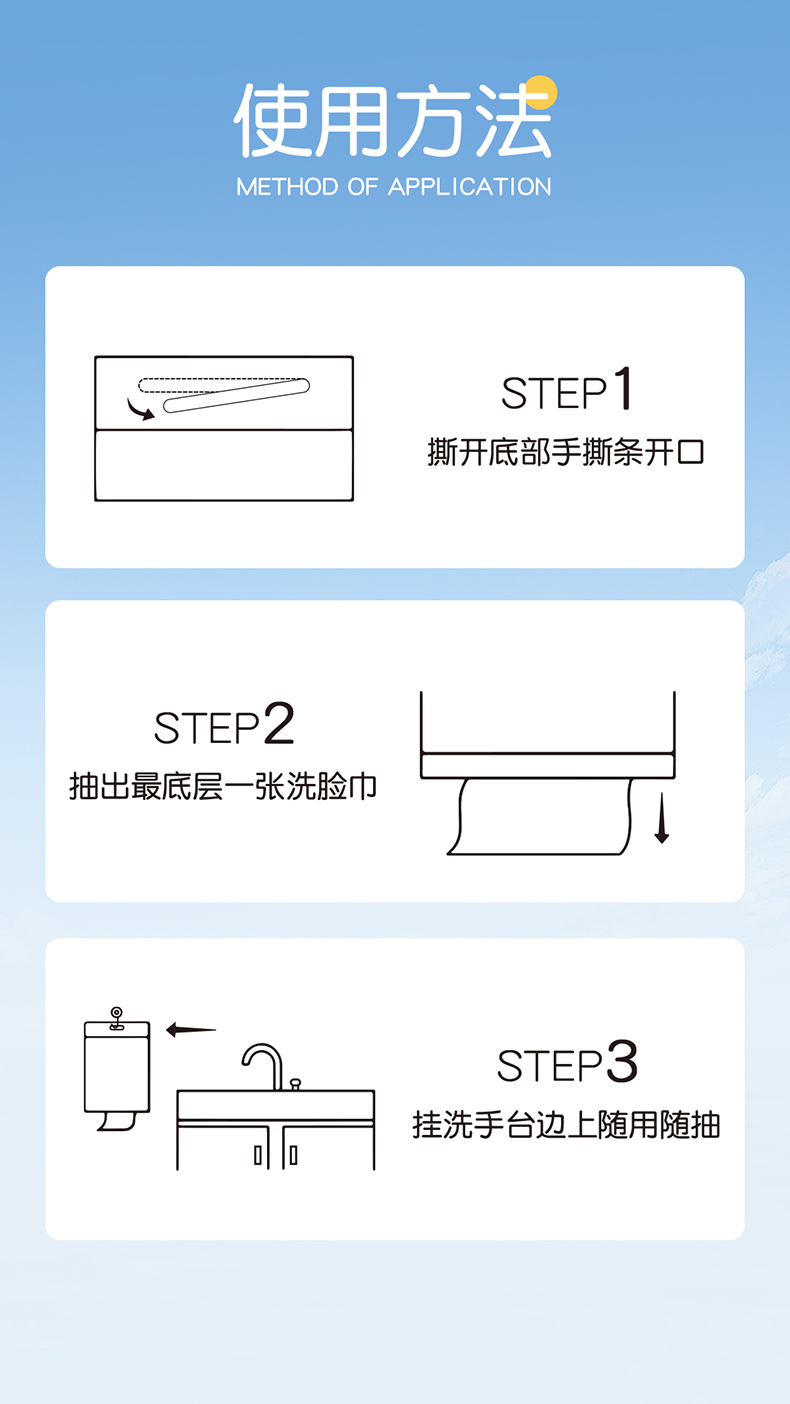 使用方法
METHOD OF APPLICATION

STEP1
撕开底部手撕条开口

STEP2
抽出最底层一张洗脸巾

STEP3
挂洗手台边上随用随抽