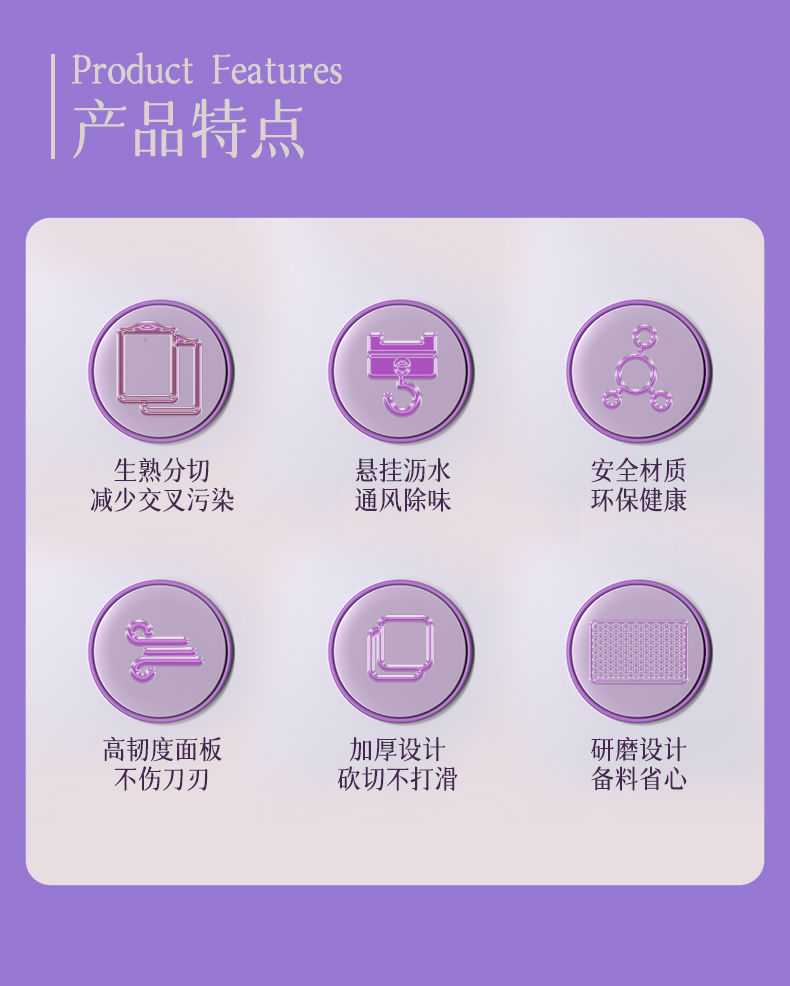 Product Features
产品特点

生熟分切
减少交叉污染

悬挂沥水
通风除味

安全材质
环保健康

高韧度面板
不伤刀刃

加厚设计
砍切不打滑

研磨设计
备料省心