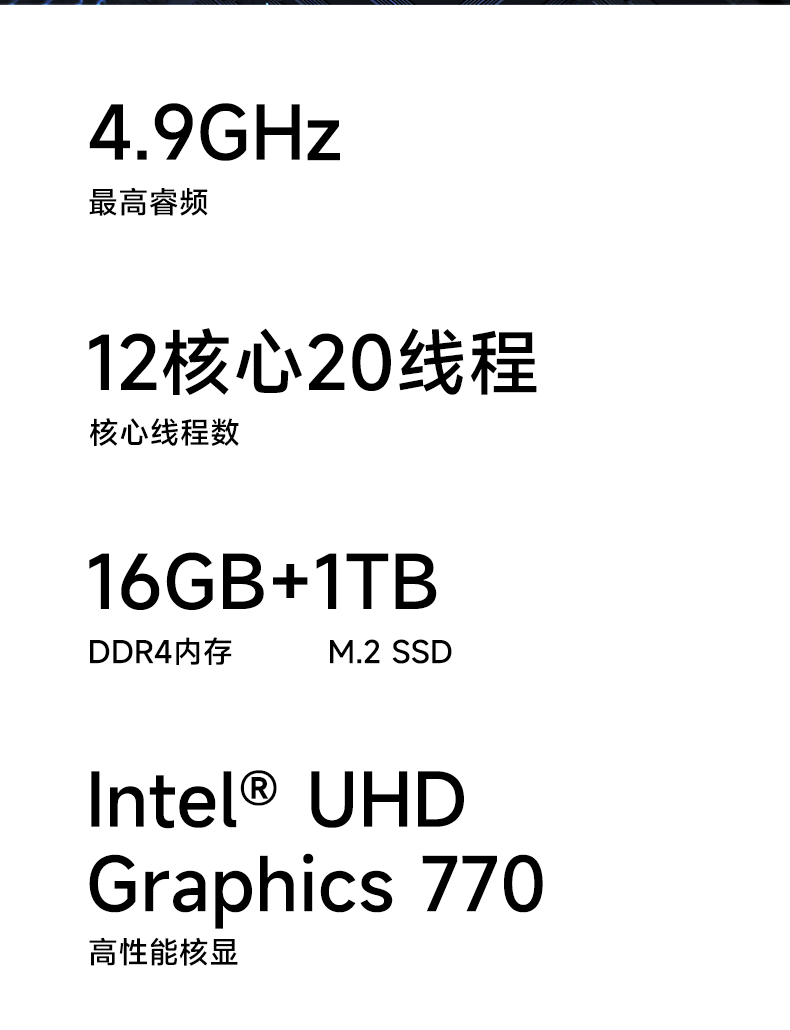 4.9GHz
最高睿频

12核心20线程
核心线程数

16GB+1TB
DDR4内存 M.2 SSD

Intel® UHD Graphics 770
高性能核显